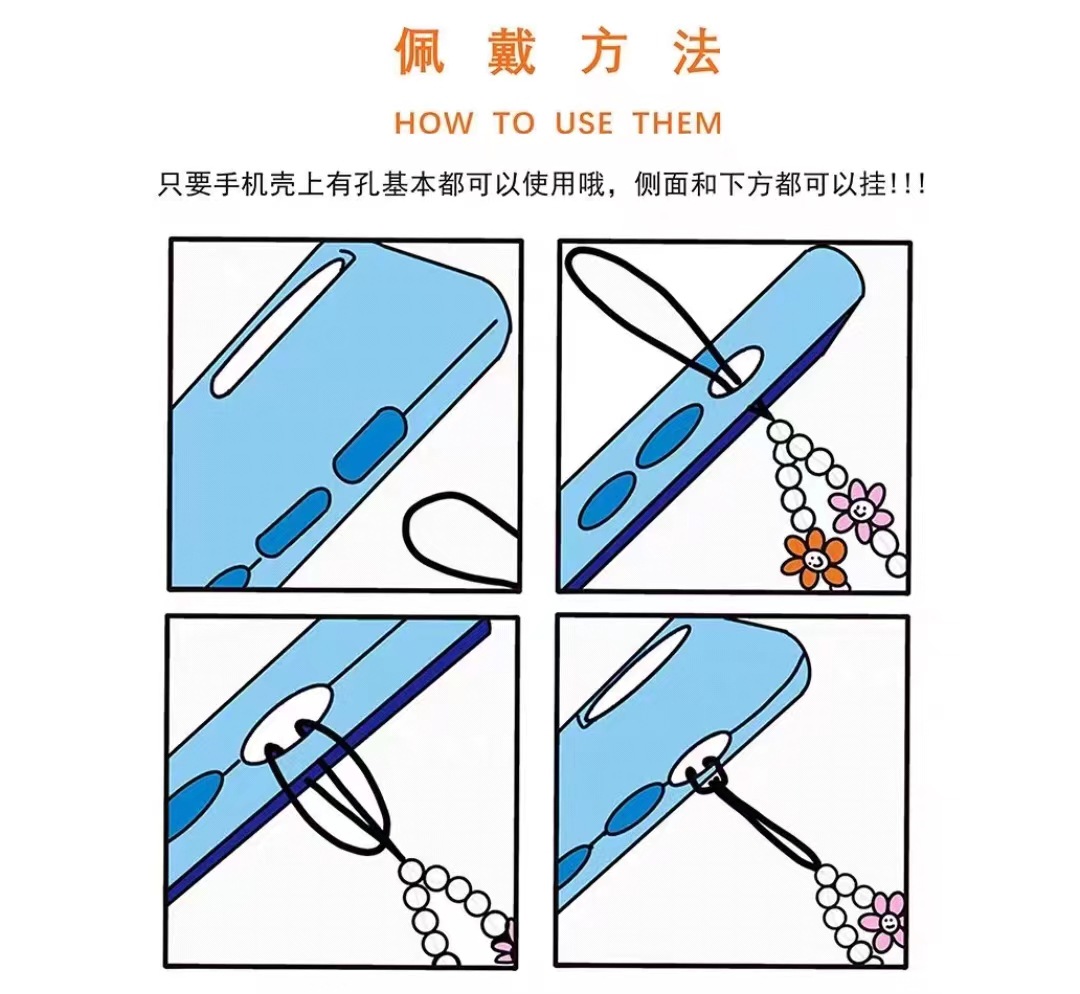 佩戴方法

HOW TO USE THEM

只要手机壳上有孔基本都可以使用哦，侧面和下方都可以挂!!!