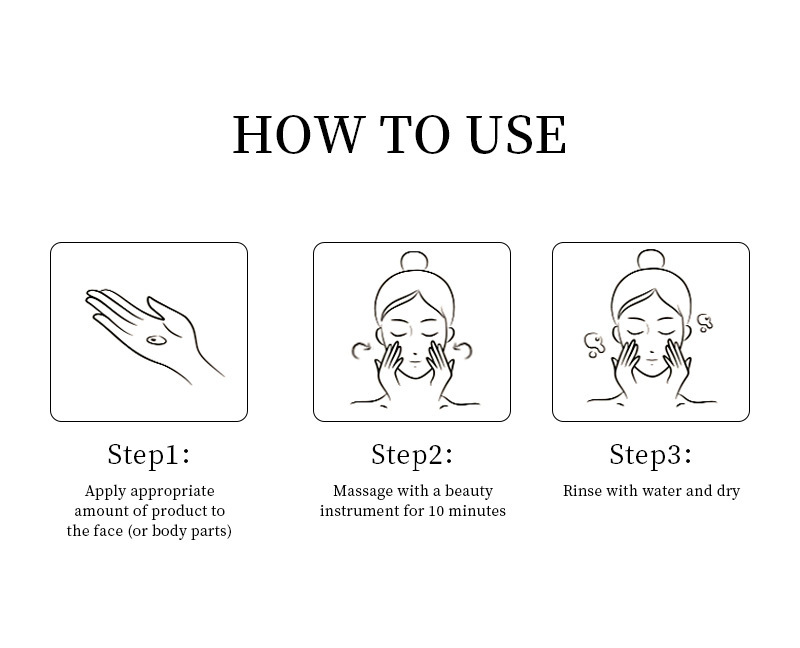 HOW TO USE

Step1:

Apply appropriate amount of product to the face (or body parts)

Step2:

Massage with a beauty instrument for 10 minutes

Step3:

Rinse with water and dry