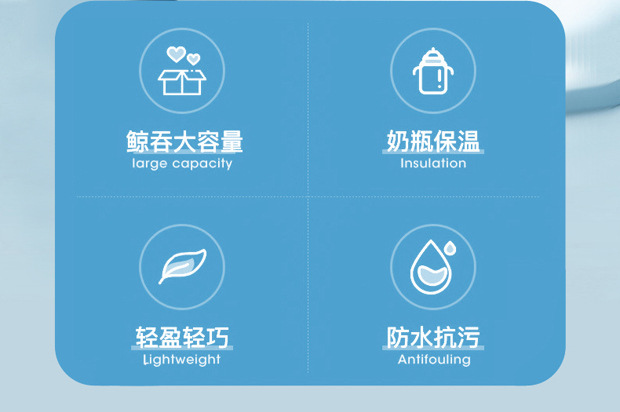 鲸吞大容量
large capacity

奶瓶保温
Insulation

轻盈轻巧
Lightweight

防水抗污
Antifouling