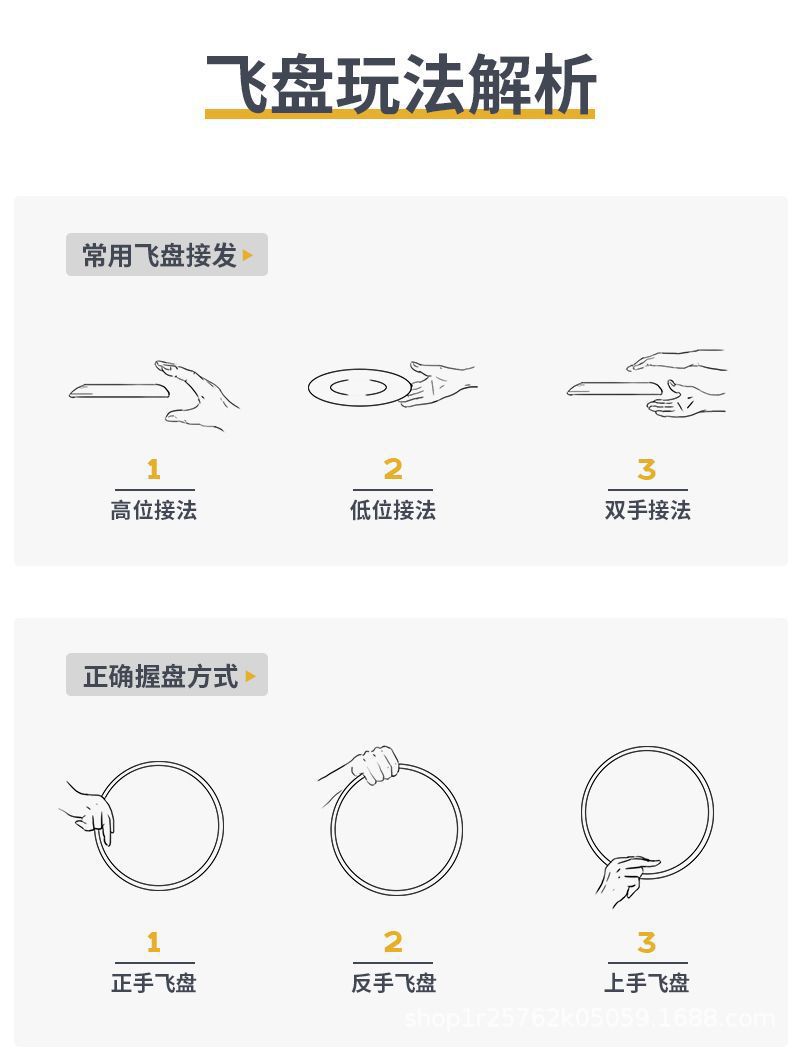 飞盘玩法解析

常用飞盘接发

1
高位接法

2
低位接法

3
双手接法

正确握盘方式

1
正手飞盘

2
反手飞盘

3
上手飞盘

shop1r25762k05059.1688.com