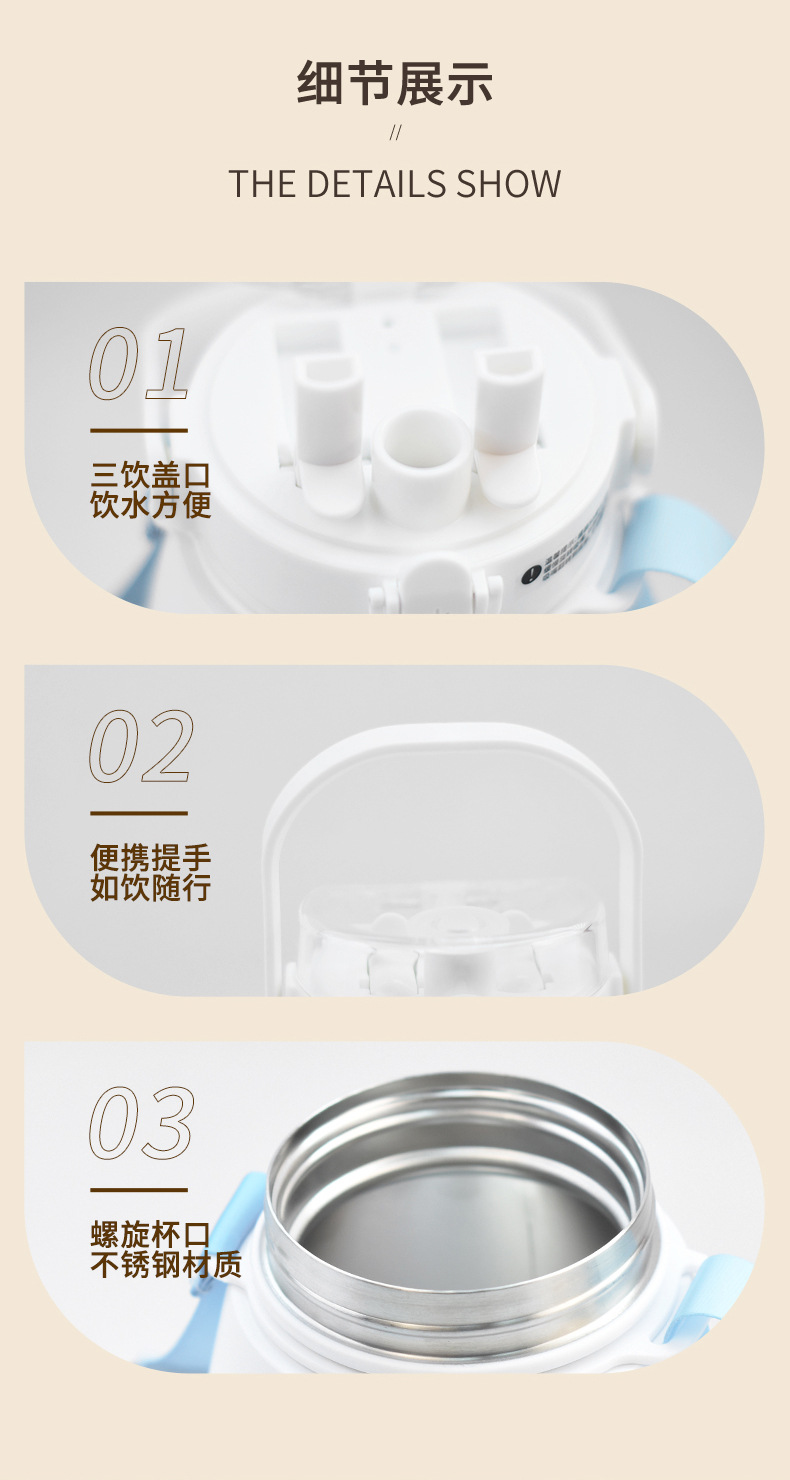 细节展示

//

THE DETAILS SHOW

01

三饮盖口
饮水方便

02

便携提手
如饮随行

03

螺旋杯口
不锈钢材质