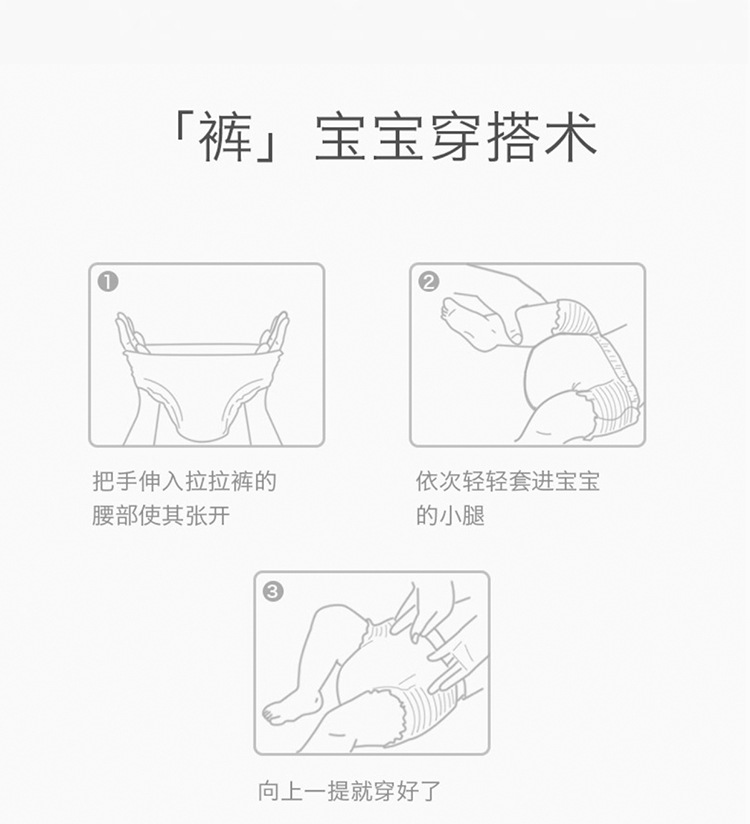 「裤」宝宝穿搭术

❶

把手伸入拉拉裤的腰部使其张开

❷

依次轻轻套进宝宝的小腿

❸

向上一提就穿好了