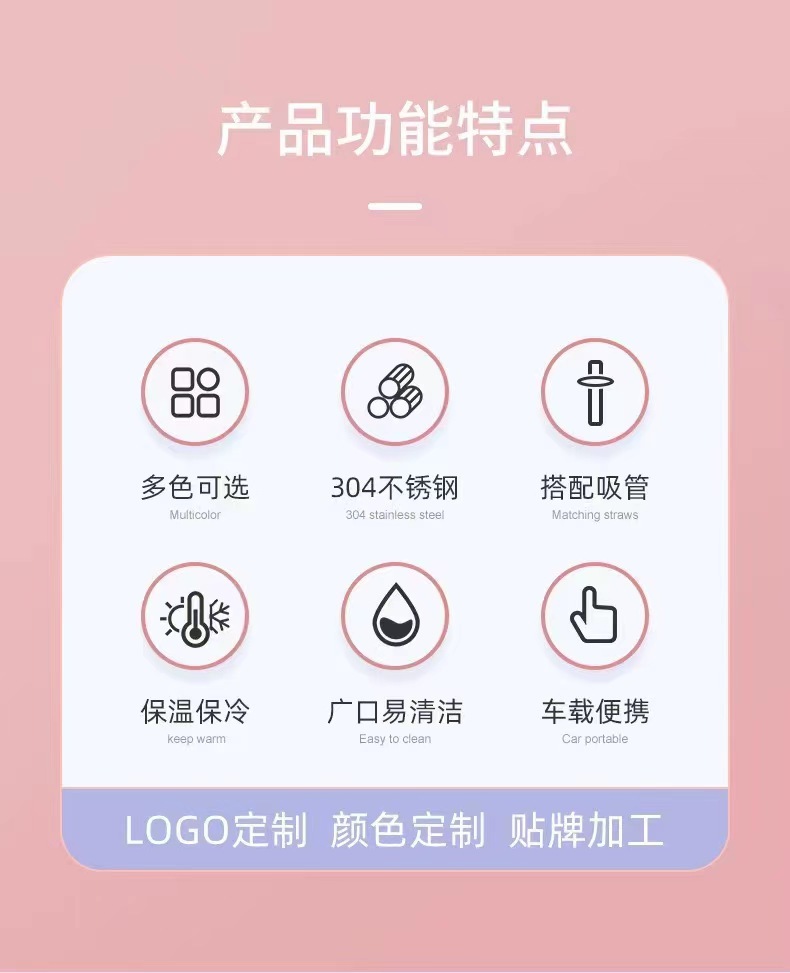 产品功能特点

多色可选
Multicolor

304不锈钢
304 stainless steel

搭配吸管
Matching straws

保温保冷
keep warm

广口易清洁
Easy to clean

车载便携
Car portable

LOGO定制 颜色定制 贴牌加工