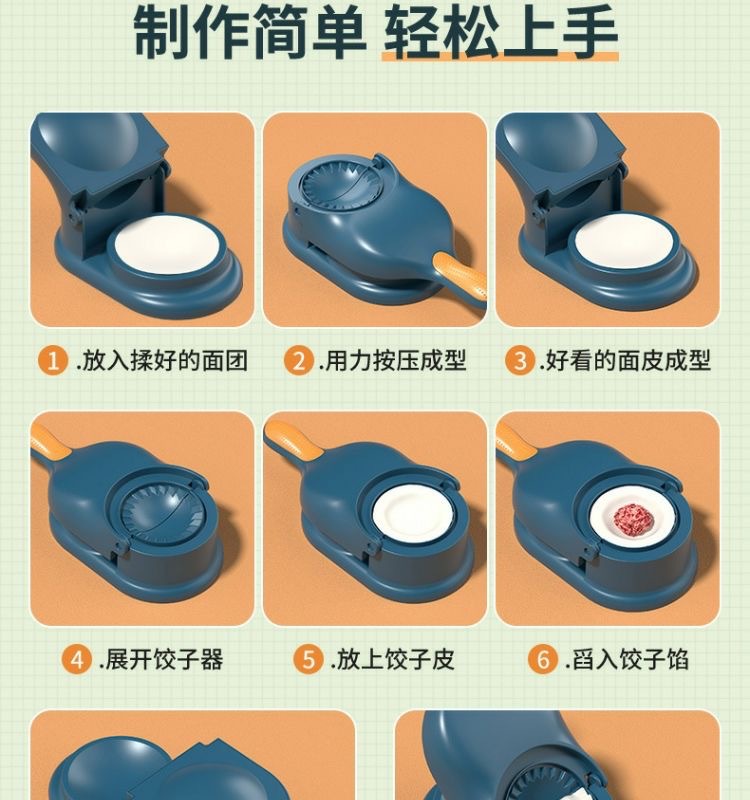 制作简单 轻松上手

1.放入揉好的面团

2.用力按压成型

3.好看的面皮成型

4.展开饺子器

5.放上饺子皮

6.舀入饺子馅