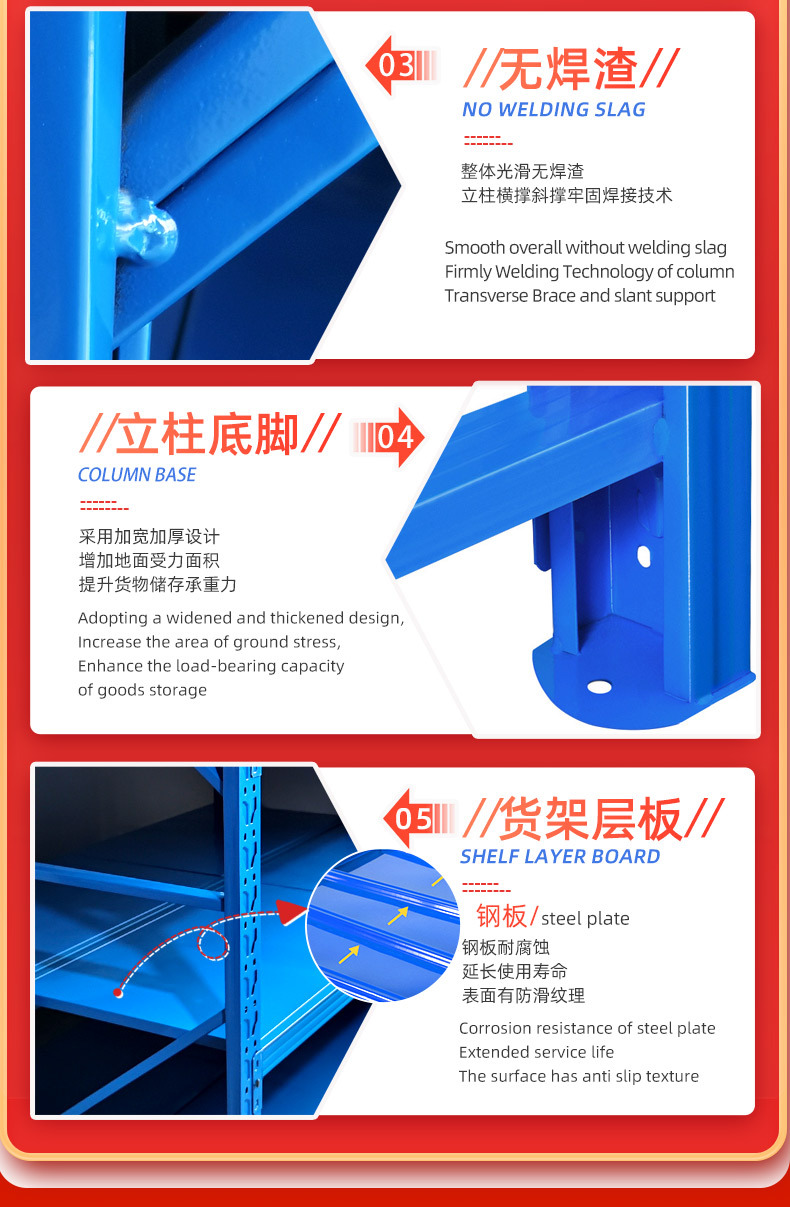 03

//无焊渣//

NO WELDING SLAG

整体光滑无焊渣
立柱横撑斜撑牢固焊接技术

Smooth overall without welding slag
Firmly Welding Technology of column
Transverse Brace and slant support

//立柱底脚//

04

COLUMN BASE

采用加宽加厚设计
增加地面受力面积
提升货物储存承重力

Adopting a widened and thickened design,
Increase the area of ground stress,
Enhance the load-bearing capacity
of goods storage

05

//货架层板//

SHELF LAYER BOARD

钢板/steel plate

钢板耐腐蚀
延长使用寿命
表面有防滑纹理

Corrosion resistance of steel plate
Extended service life
The surface has anti slip texture