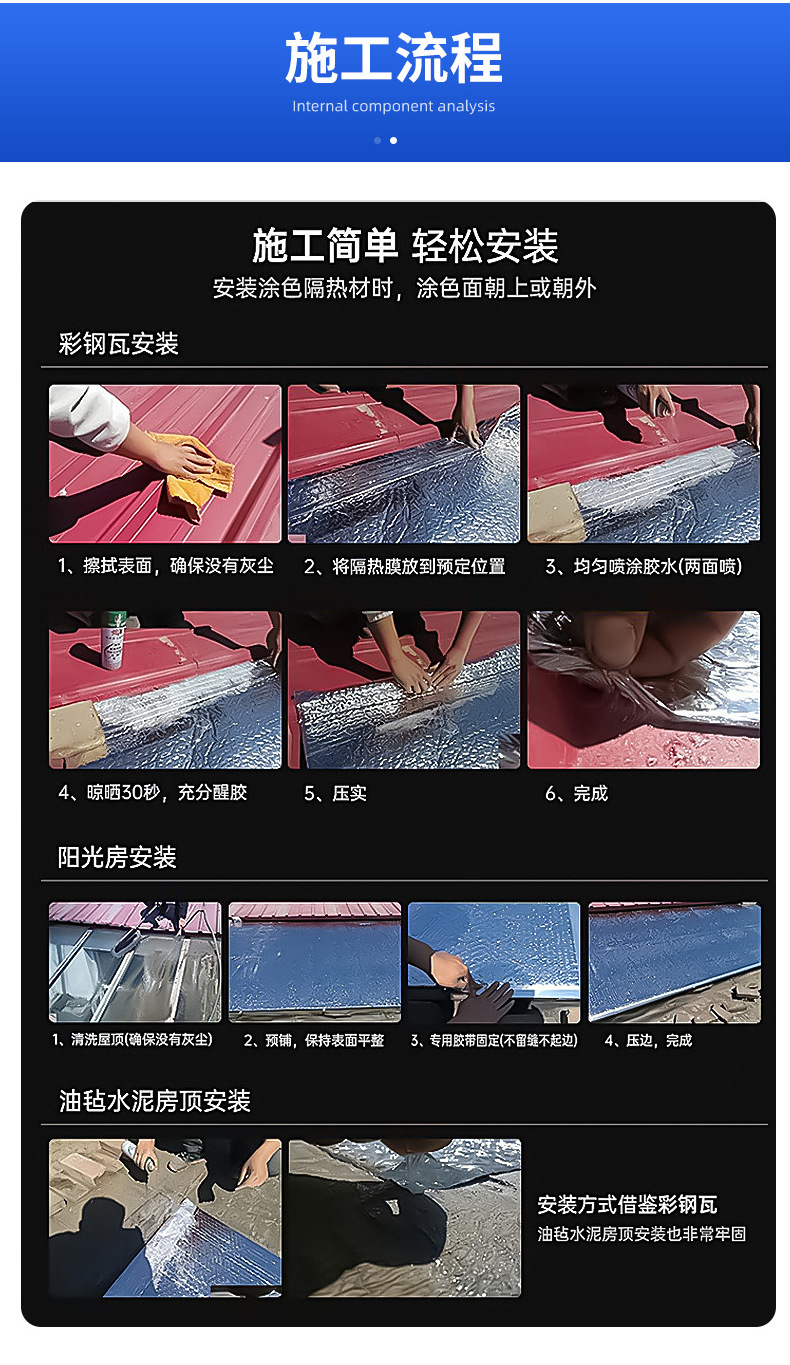 施工流程

Internal component analysis

施工简单 轻松安装

安装涂色隔热材时，涂色面朝上或朝外

彩钢瓦安装

1、擦拭表面，确保没有灰尘

2、将隔热膜放到预定位置

3、均匀喷涂胶水(两面喷)

4、晾晒30秒，充分醒胶

5、压实

6、完成

阳光房安装

1、清洗屋顶(确保没有灰尘)

2、预铺，保持表面平整

3、专用胶带固定(不留缝不起边)

4、压边，完成

油毡水泥房顶安装

安装方式借鉴彩钢瓦

油毡水泥房顶安装也非常牢固