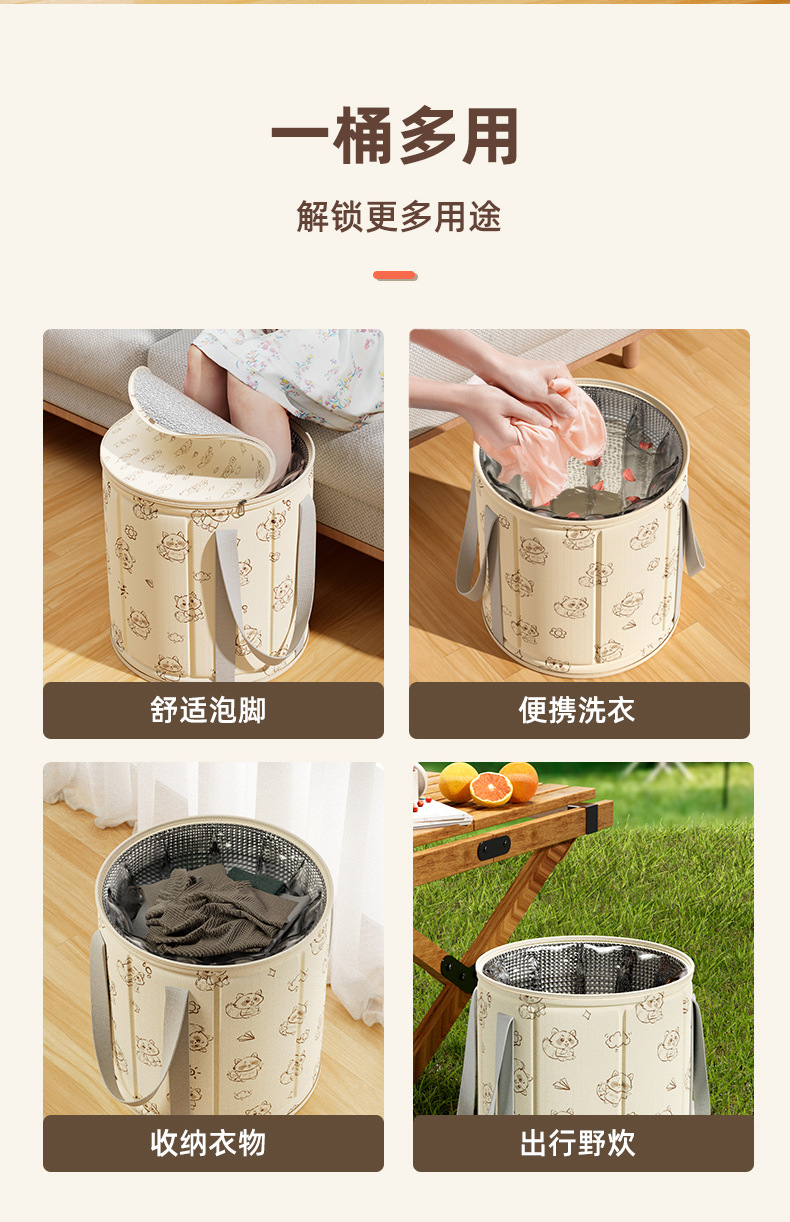 一桶多用

解锁更多用途

舒适泡脚

便携洗衣

收纳衣物

出行野炊