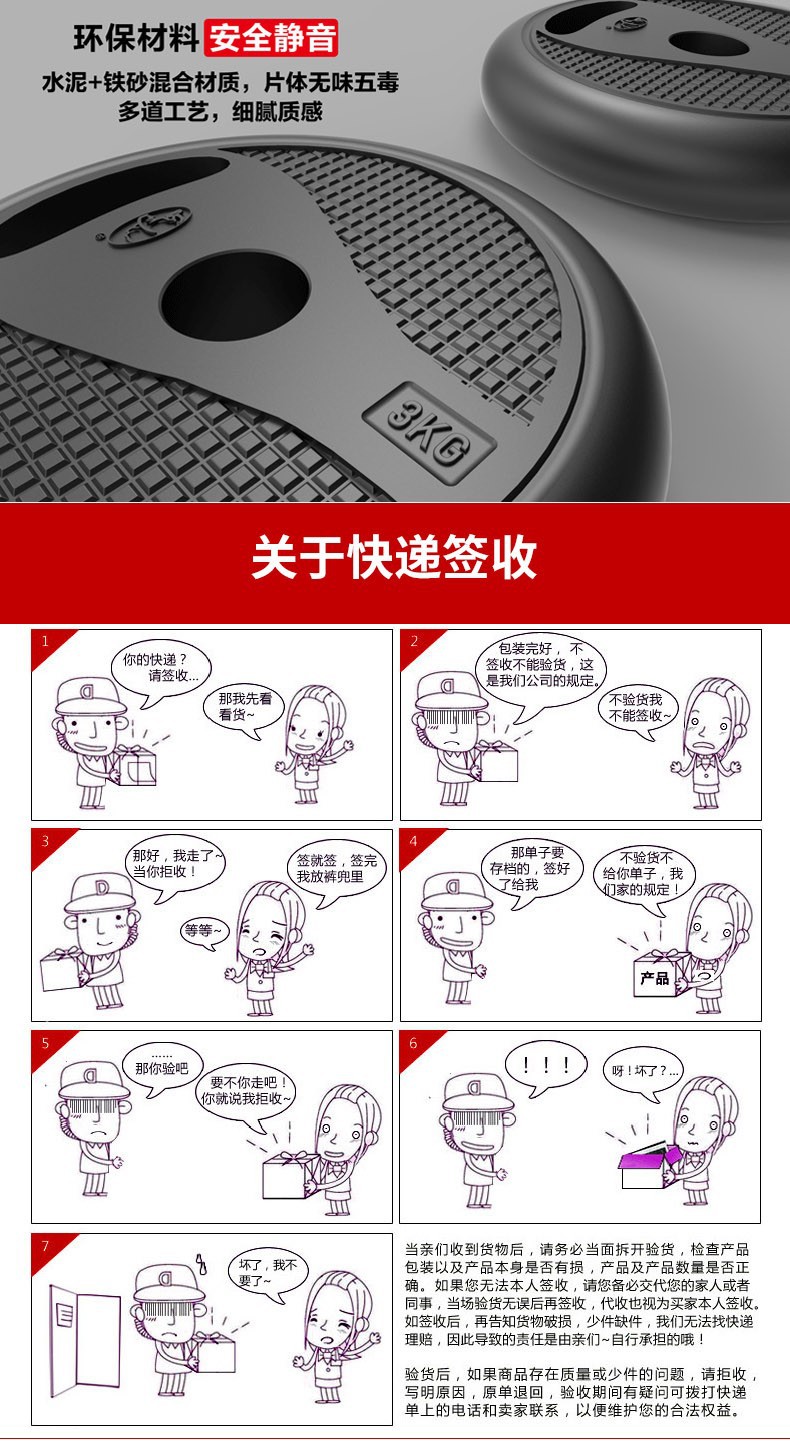 环保材料 安全静音
水泥+铁砂混合材质，片体无味五毒
多道工艺，细腻质感

3KG

关于快递签收

1
你的快递？请签收...
那我先看看货~

2
包装完好，不签收不能验货，这是我们公司的规定。
不验货我不能签收~

3
那好，我走了~当你拒收！
签就签，签完我放裤兜里
等等~

4
那单子要存档的，签好了给我
不验货不给你单子，我们家的规定！
产品

5
......那你验吧
要不你走吧！你就说我拒收~

6
！！！
呀！坏了？...

7
坏了，我不要了~

当亲们收到货物后，请务必当面拆开验货，检查产品包装以及产品本身是否有损，产品及产品数量是否正确。如果您无法本人签收，请您备必交代您的家人或者同事，当场验货无误后再签收，代收也视为买家本人签收。如签收后，再告知货物破损，少件缺件，我们无法找快递理赔，因此导致的责任是由亲们~自行承担的哦！

验货后，如果商品存在质量或少件的问题，请拒收，写明原因，原单退回，验收期间有疑问可拨打快递单上的电话和卖家联系，以便维护您的合法权益。