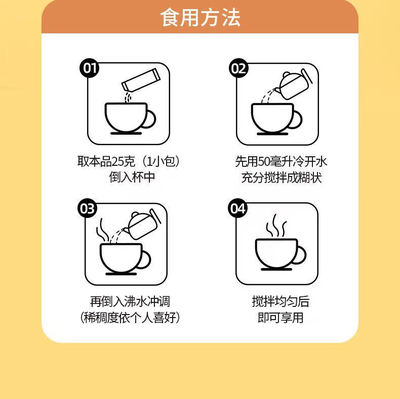 食用方法

01

取本品25克（1小包）
倒入杯中

02

先用50毫升冷开水
充分搅拌成糊状

03

再倒入沸水冲调
（稀稠度依个人喜好）

04

搅拌均匀后
即可享用