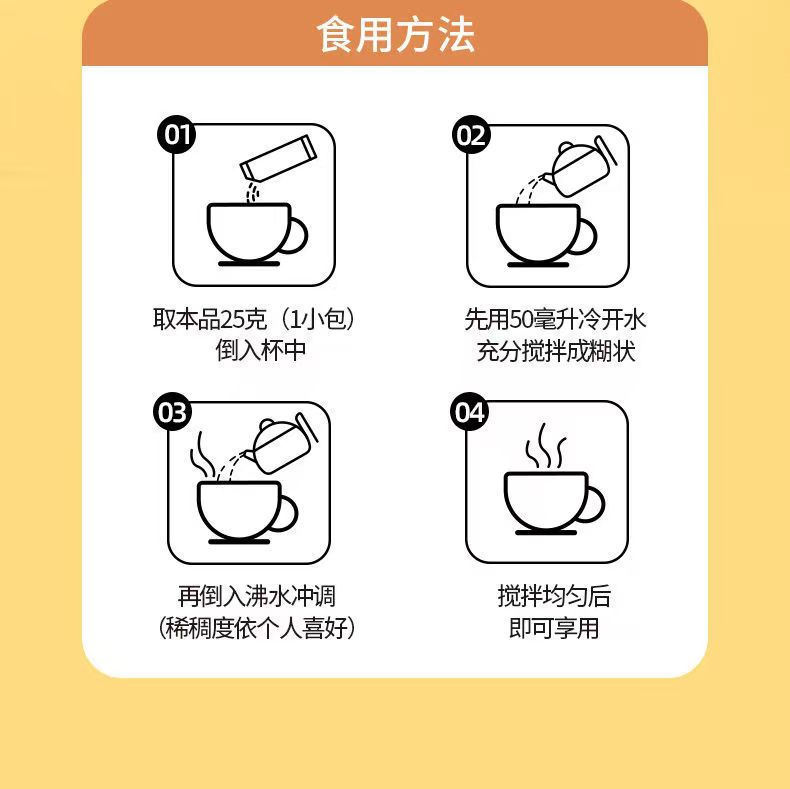 食用方法

01
取本品25克（1小包）
倒入杯中

02
先用50毫升冷开水
充分搅拌成糊状

03
再倒入沸水冲调
（稀稠度依个人喜好）

04
搅拌均匀后
即可享用