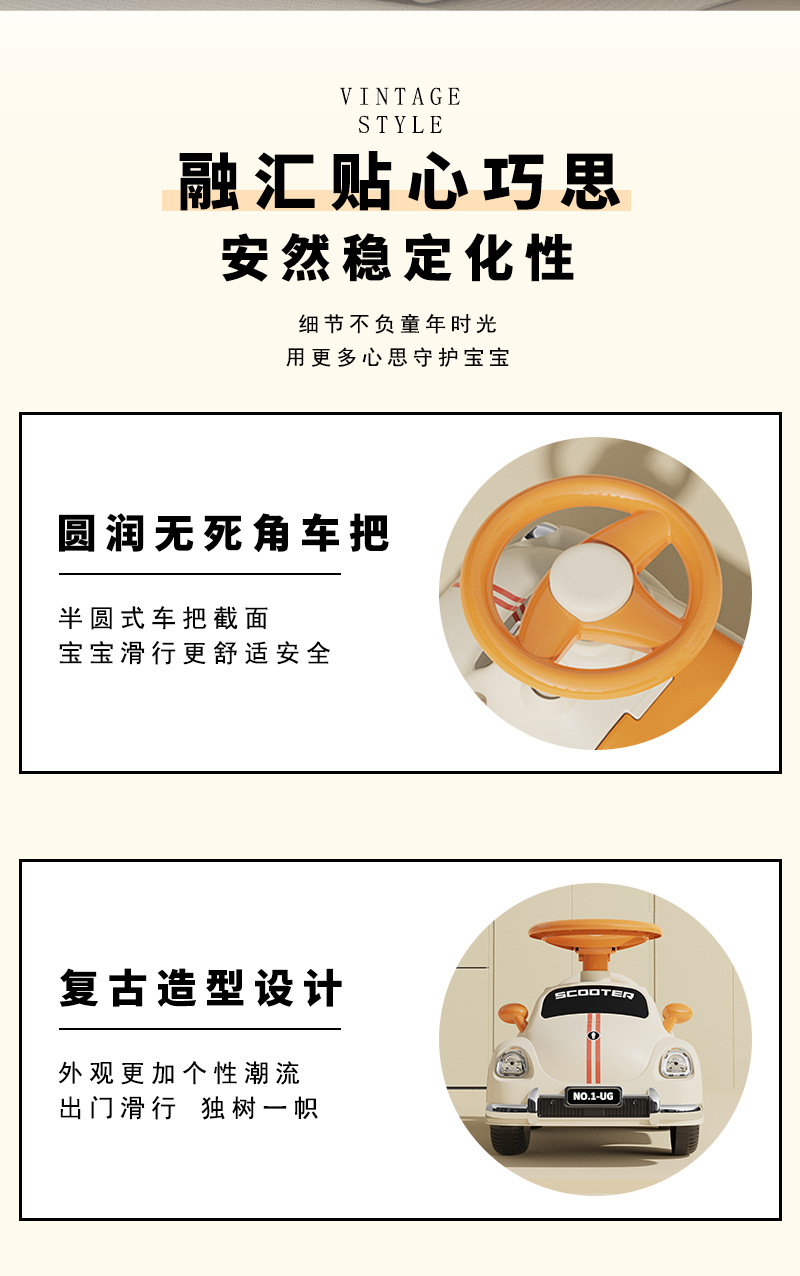 VINTAGE
STYLE

融汇贴心巧思

安然稳定化性

细节不负童年时光
用更多心思守护宝宝

圆润无死角车把

半圆式车把截面
宝宝滑行更舒适安全

复古造型设计

外观更加个性潮流
出门滑行 独树一帜

SCOOTER

NO.1-UG