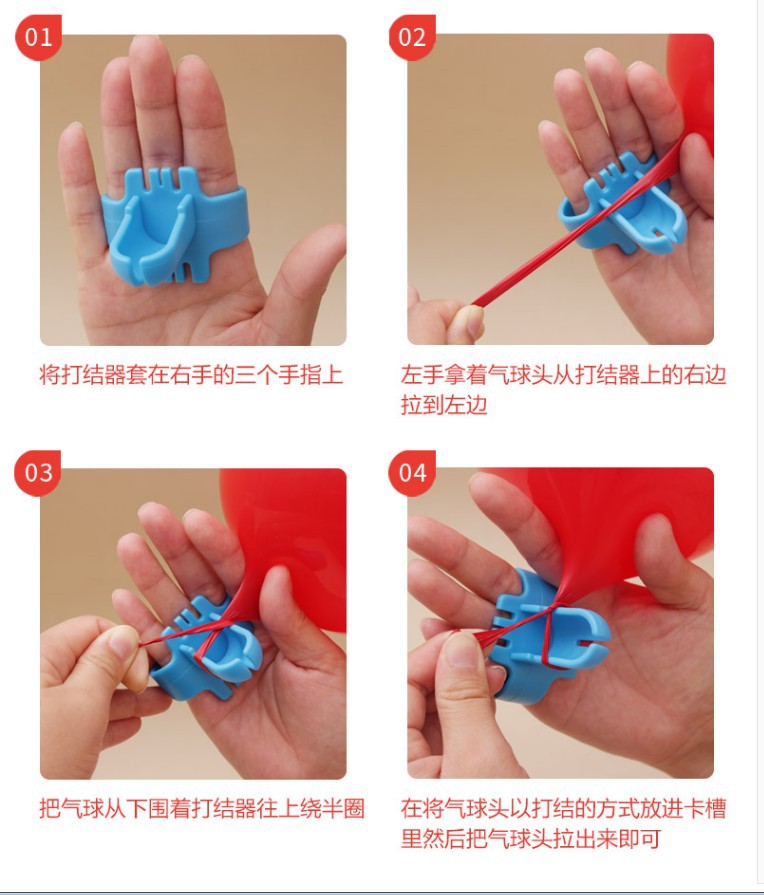 01

将打结器套在右手的三个手指上

02

左手拿着气球头从打结器上的右边拉到左边

03

把气球从下围着打结器往上绕半圈

04

在将气球头以打结的方式放进卡槽里然后把气球头拉出来即可