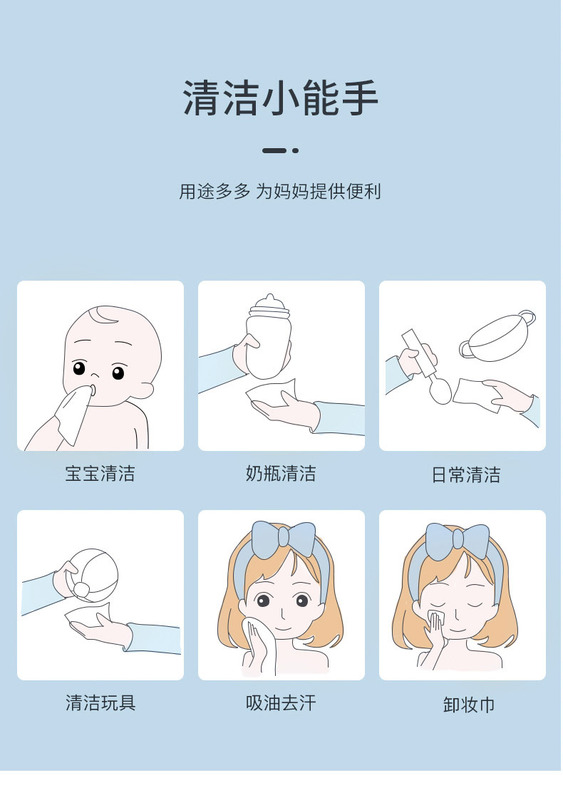 清洁小能手

用途多多 为妈妈提供便利

宝宝清洁

奶瓶清洁

日常清洁

清洁玩具

吸油去汗

卸妆巾