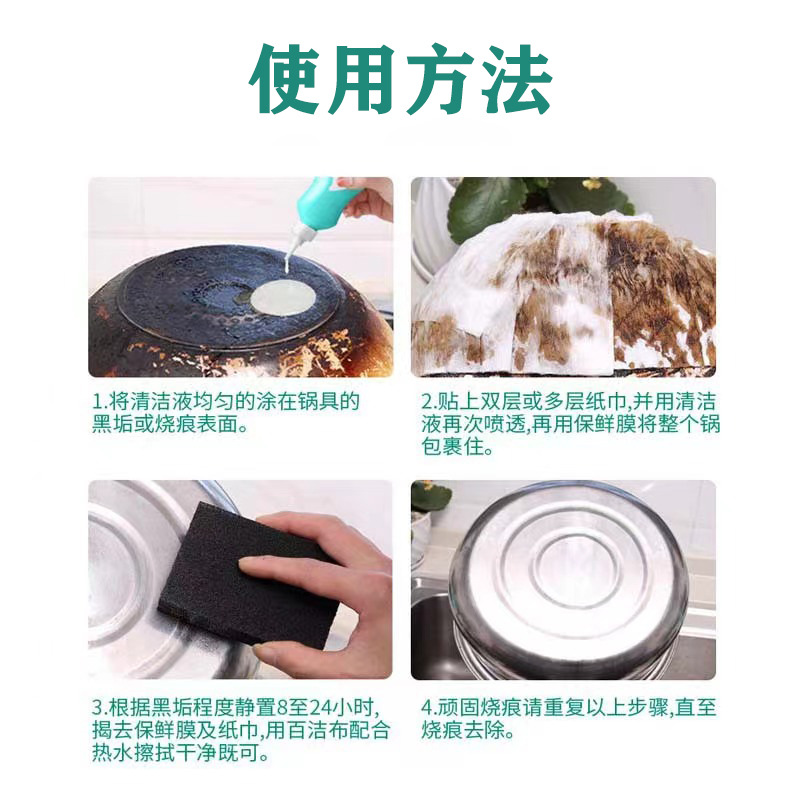 使用方法

1.将清洁液均匀的涂在锅具的黑垢或烧痕表面。

2.贴上双层或多层纸巾,并用清洁液再次喷透,再用保鲜膜将整个锅包裹住。

3.根据黑垢程度静置8至24小时,揭去保鲜膜及纸巾,用百洁布配合热水擦拭干净既可。

4.顽固烧痕请重复以上步骤,直至烧痕去除。