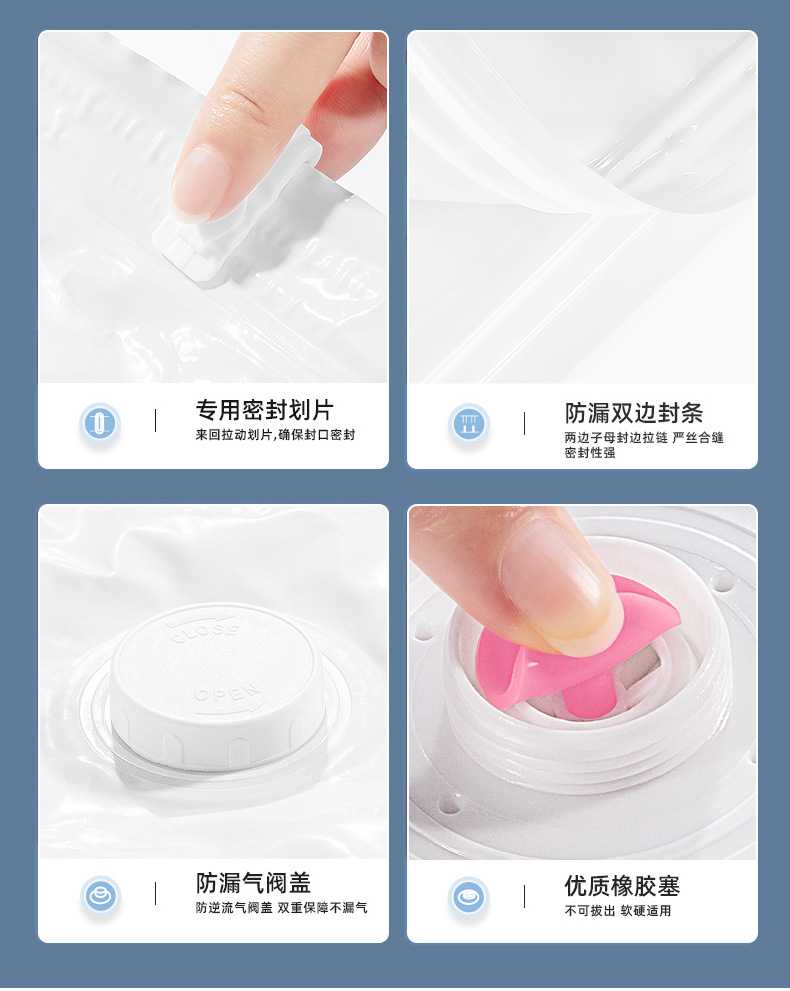 专用密封划片
来回拉动划片,确保封口密封

防漏双边封条
两边子母封边拉链 严丝合缝 密封性强

CLOSE
OPEN

防漏气阀盖
防逆流气阀盖 双重保障不漏气

优质橡胶塞
不可拔出 软硬适用