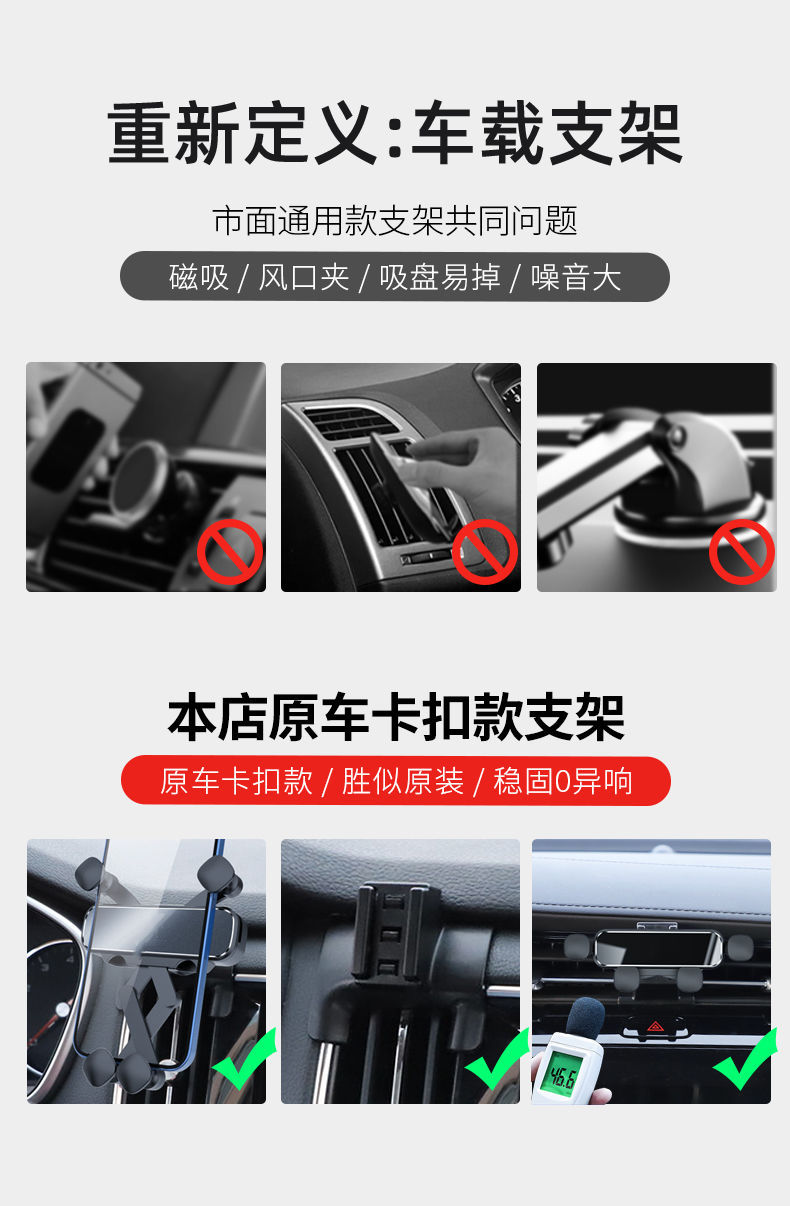 重新定义:车载支架

市面通用款支架共同问题

磁吸 / 风口夹 / 吸盘易掉 / 噪音大

本店原车卡扣款支架

原车卡扣款 / 胜似原装 / 稳固0异响

46.6