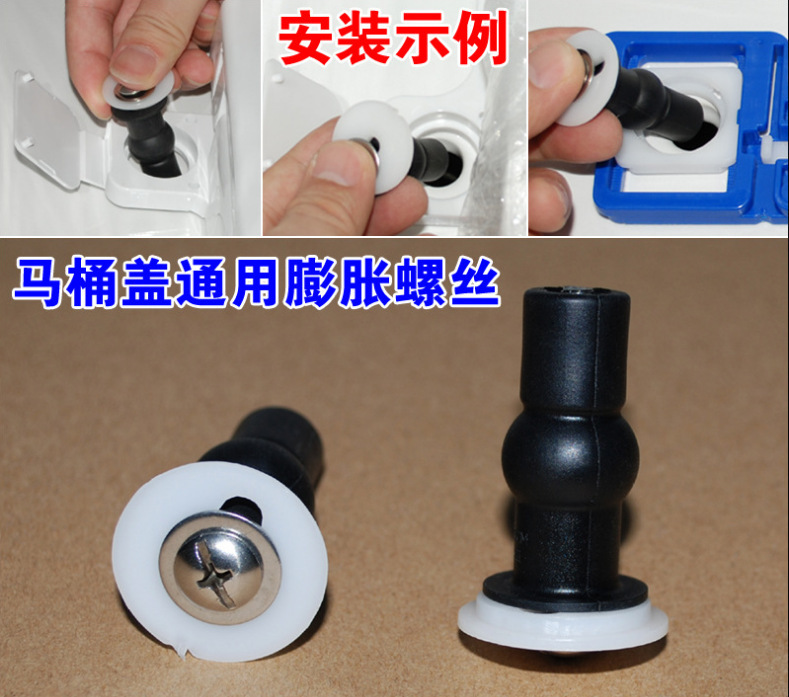 安装示例

马桶盖通用膨胀螺丝