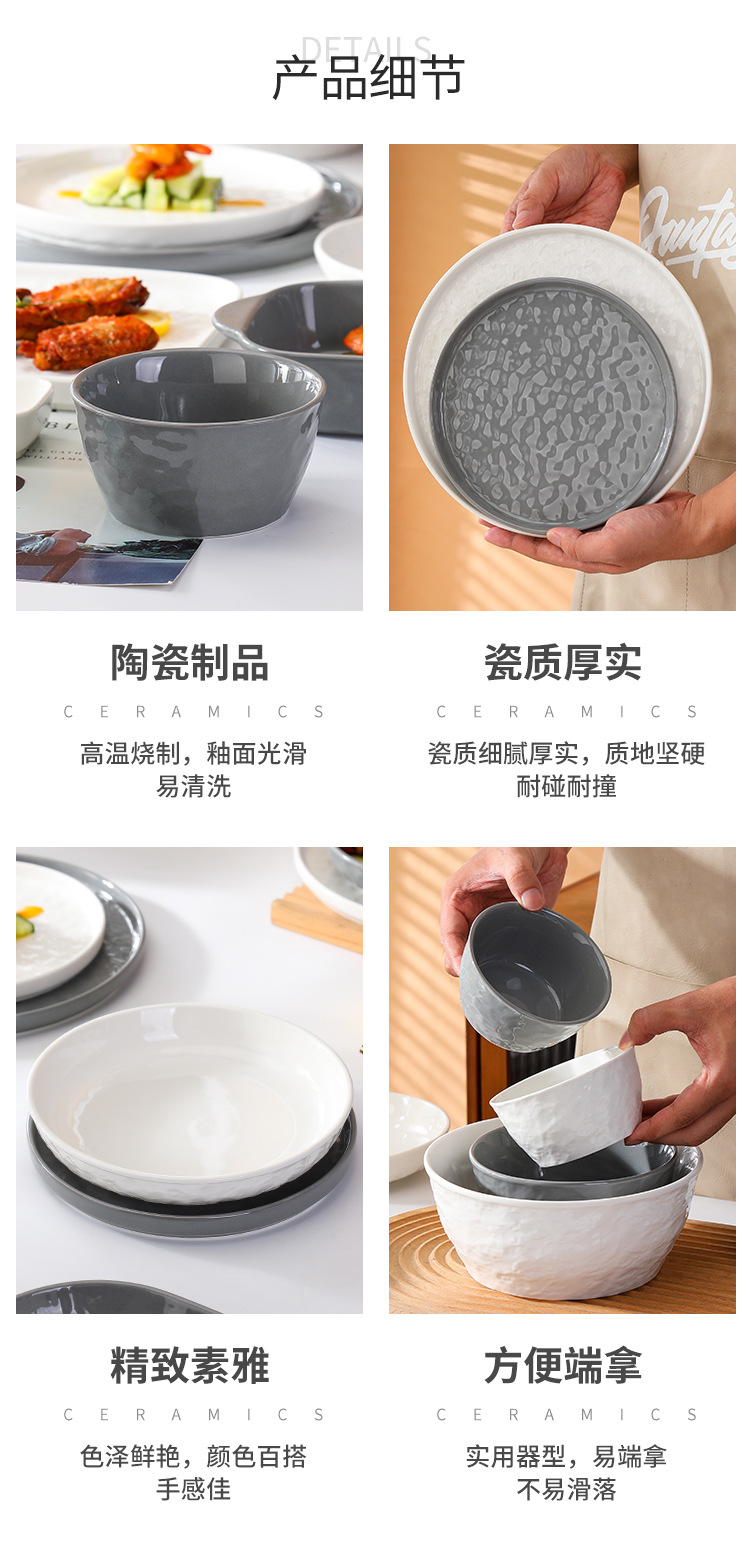 DETAILS
产品细节

陶瓷制品
CERAMICS
高温烧制，釉面光滑
易清洗

瓷质厚实
CERAMICS
瓷质细腻厚实，质地坚硬
耐碰耐撞

精致素雅
CERAMICS
色泽鲜艳，颜色百搭
手感佳

方便端拿
CERAMICS
实用器型，易端拿
不易滑落