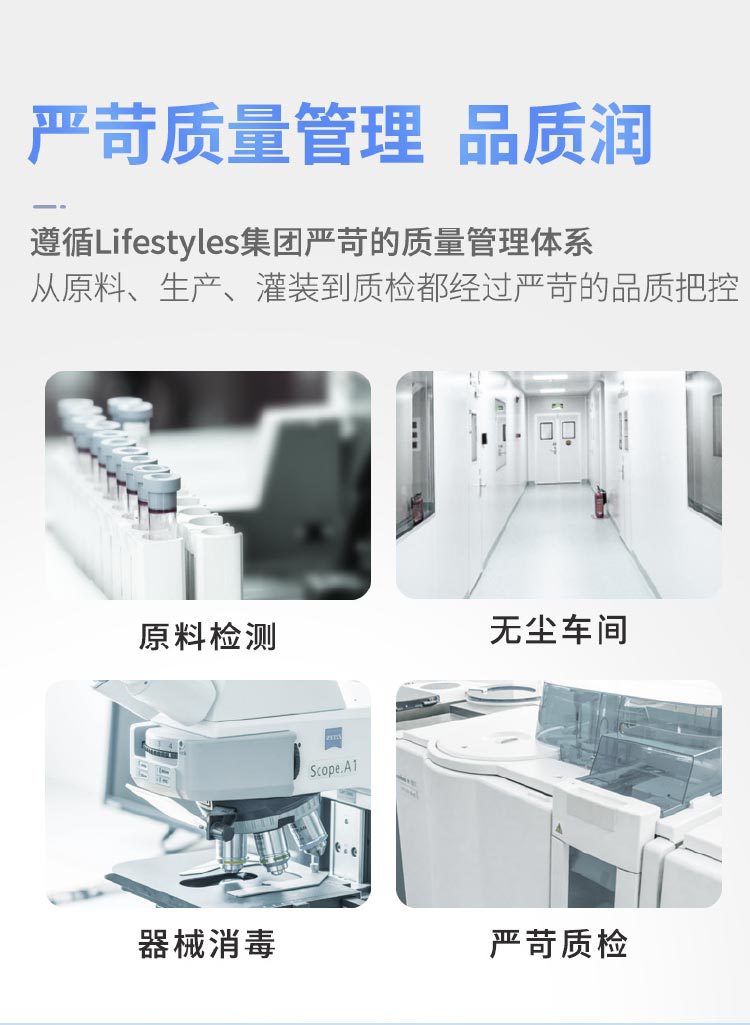 严苛质量管理 品质润

遵循Lifestyles集团严苛的质量管理体系
从原料、生产、灌装到质检都经过严苛的品质把控

原料检测

无尘车间

ZEISS
Scope.A1

器械消毒

严苛质检