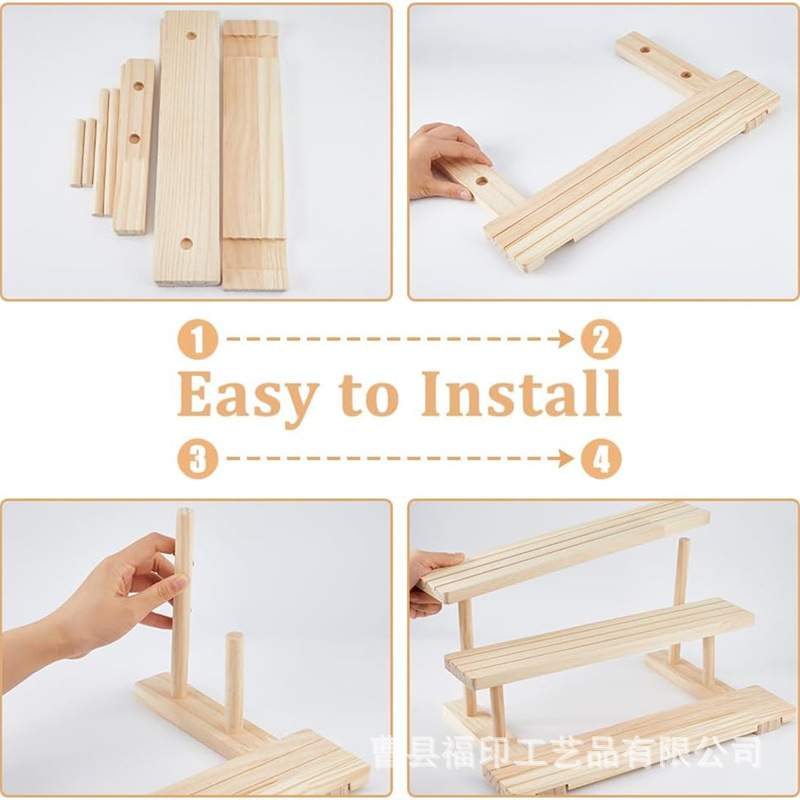 1 2
Easy to Install
3 4
曹县福印工艺品有限公司