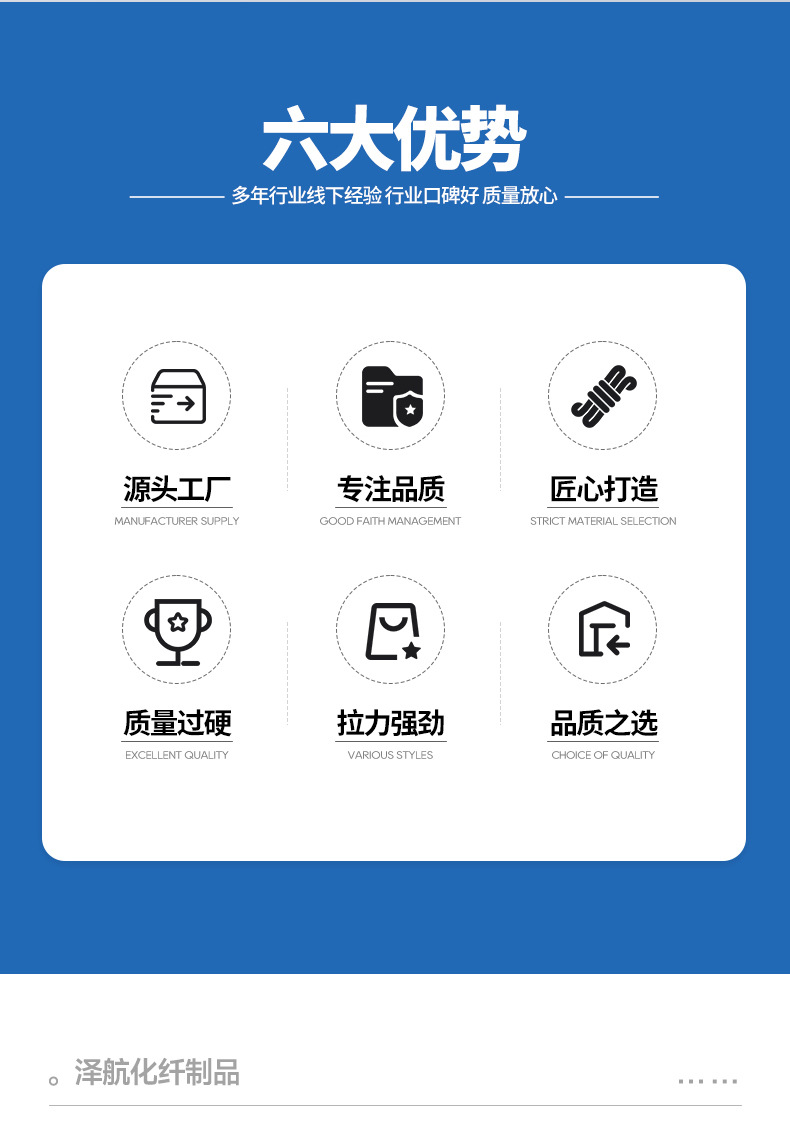 六大优势

多年行业线下经验 行业口碑好 质量放心

源头工厂
MANUFACTURER SUPPLY

专注品质
GOOD FAITH MANAGEMENT

匠心打造
STRICT MATERIAL SELECTION

质量过硬
EXCELLENT QUALITY

拉力强劲
VARIOUS STYLES

品质之选
CHOICE OF QUALITY

泽航化纤制品