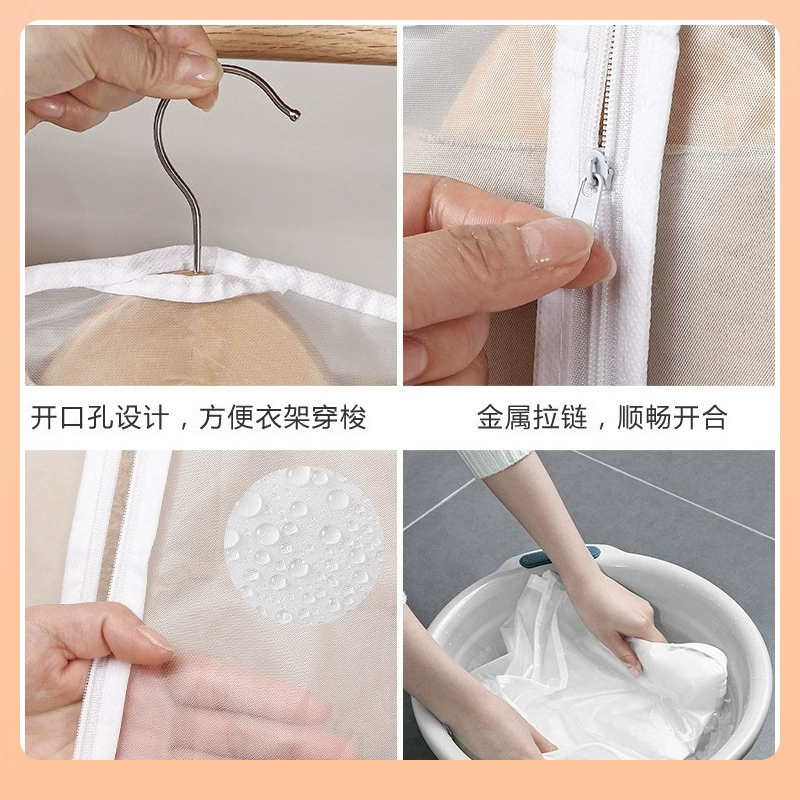 开口孔设计，方便衣架穿梭

金属拉链，顺畅开合