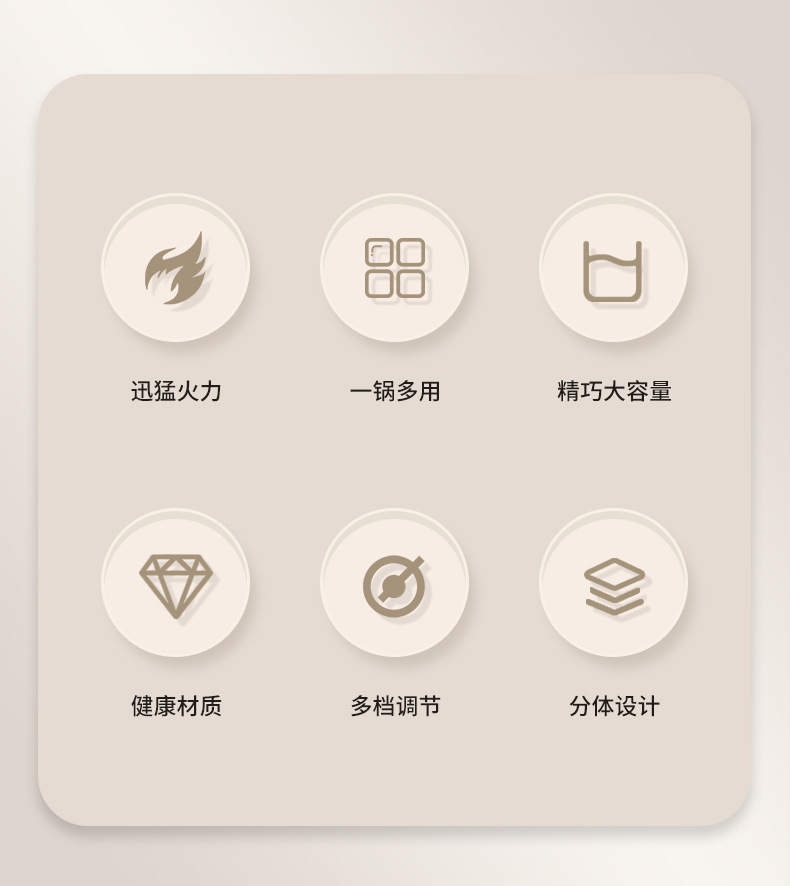 迅猛火力

一锅多用

精巧大容量

健康材质

多档调节

分体设计