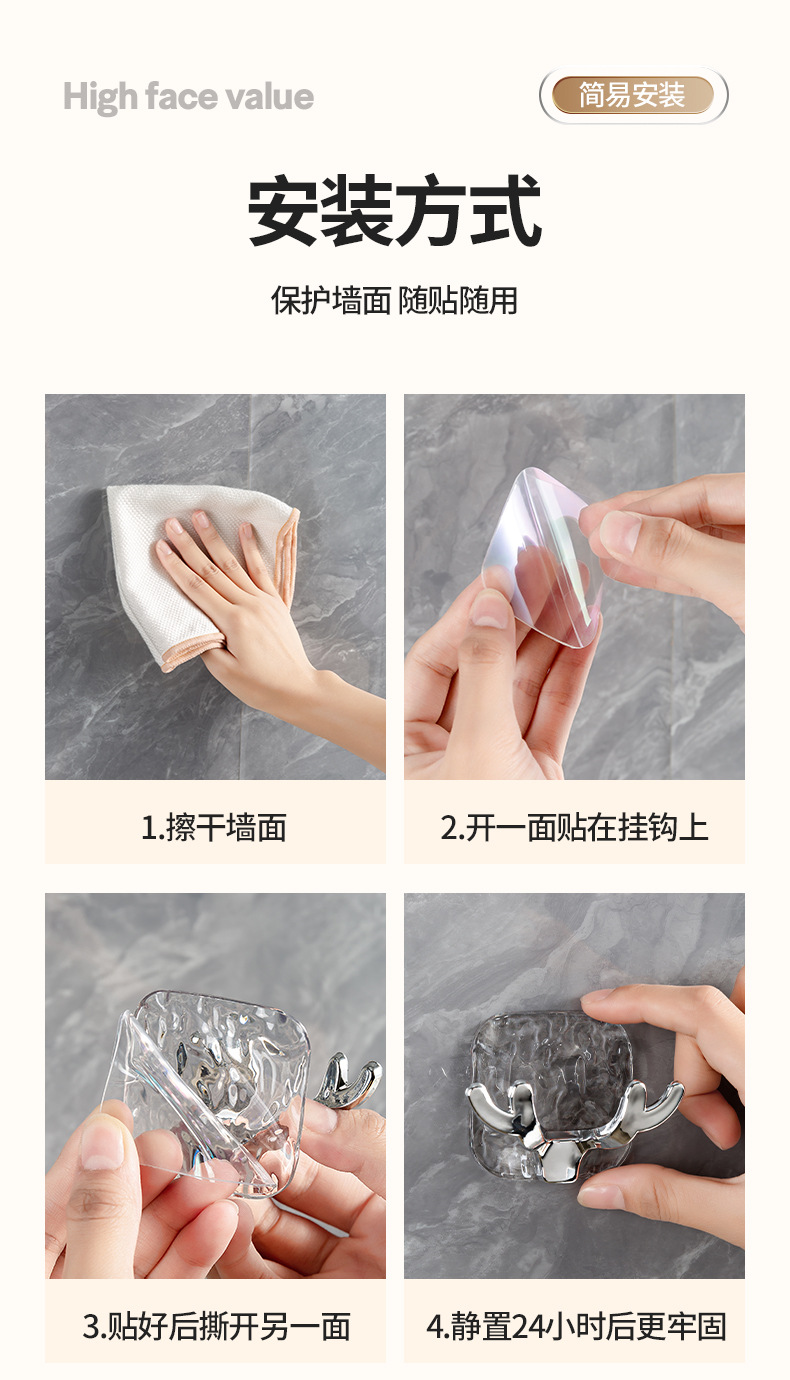 High face value

简易安装

安装方式

保护墙面 随贴随用

1.擦干墙面

2.开一面贴在挂钩上

3.贴好后撕开另一面

4.静置24小时后更牢固