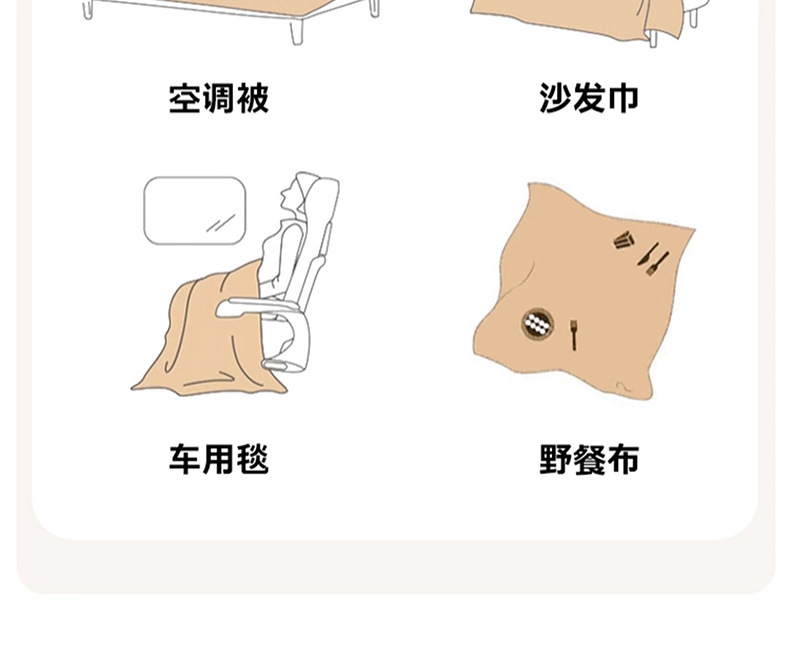 空调被

沙发巾

车用毯

野餐布