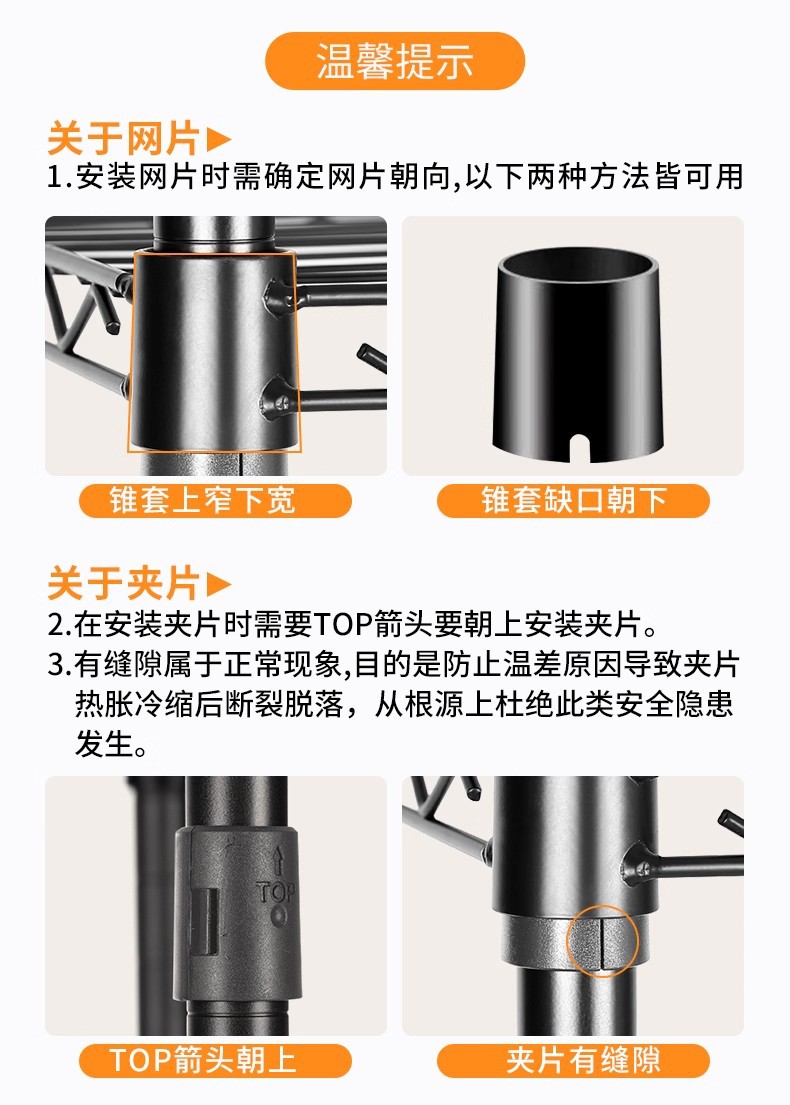 温馨提示

关于网片▶

1.安装网片时需确定网片朝向,以下两种方法皆可用

锥套上窄下宽

锥套缺口朝下

关于夹片▶

2.在安装夹片时需要TOP箭头要朝上安装夹片。

3.有缝隙属于正常现象,目的是防止温差原因导致夹片热胀冷缩后断裂脱落，从根源上杜绝此类安全隐患发生。

TOP

TOP箭头朝上

夹片有缝隙