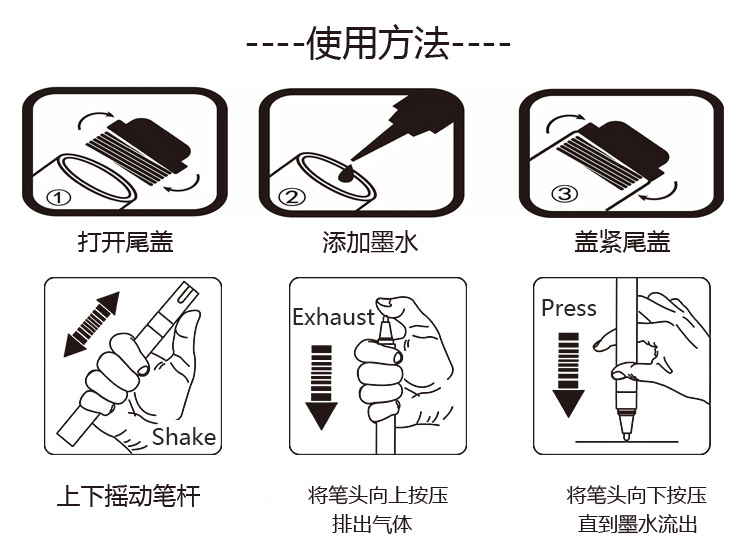 ----使用方法----

①
打开尾盖

②
添加墨水

③
盖紧尾盖

Shake
上下摇动笔杆

Exhaust
将笔头向上按压
排出气体

Press
将笔头向下按压
直到墨水流出