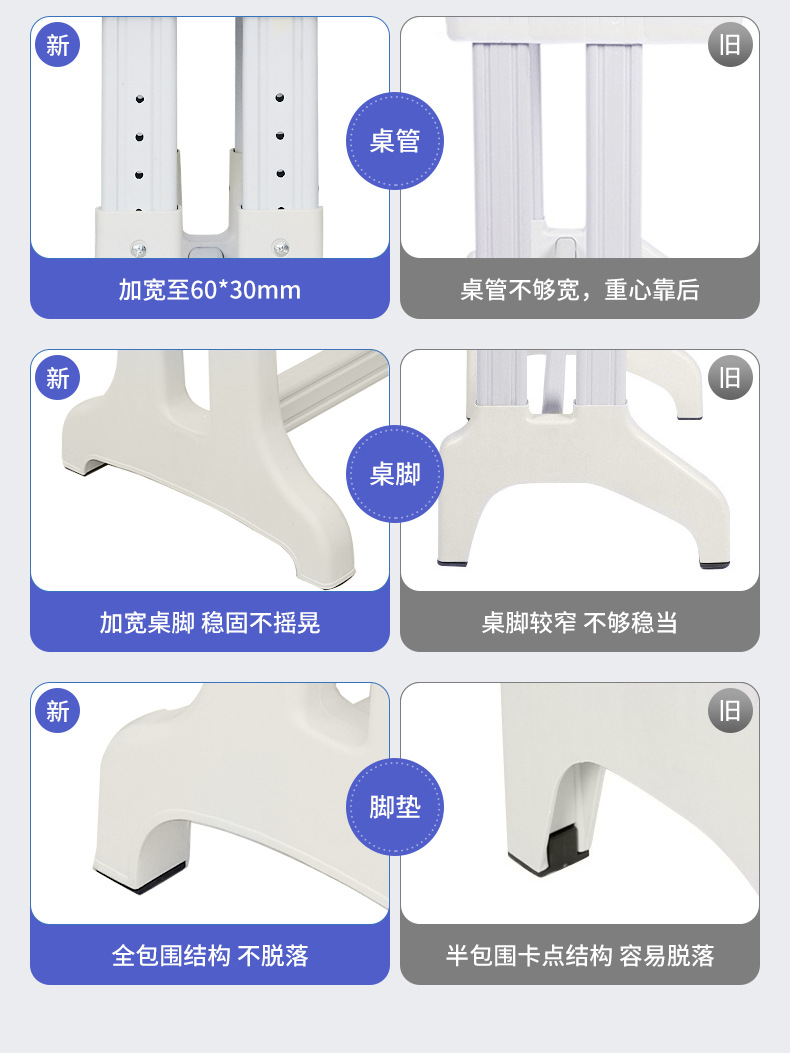 新

桌管

旧

加宽至60*30mm

桌管不够宽，重心靠后

新

桌脚

旧

加宽桌脚 稳固不摇晃

桌脚较窄 不够稳当

新

脚垫

旧

全包围结构 不脱落

半包围卡点结构 容易脱落