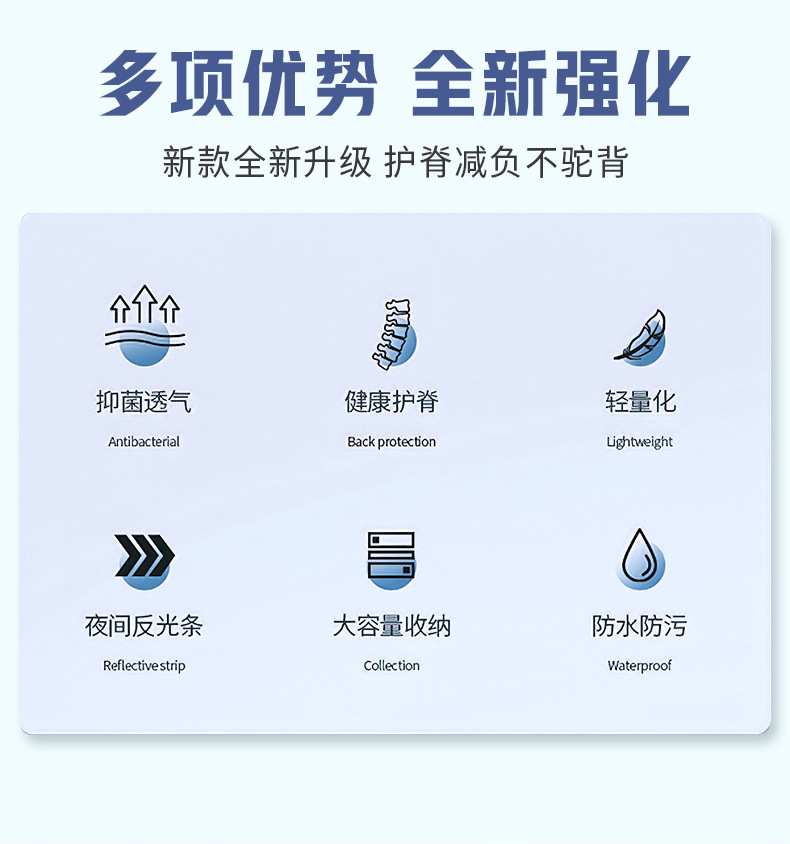 多项优势 全新强化

新款全新升级 护脊减负不驼背

抑菌透气
Antibacterial

健康护脊
Back protection

轻量化
Lightweight

夜间反光条
Reflective strip

大容量收纳
Collection

防水防污
Waterproof