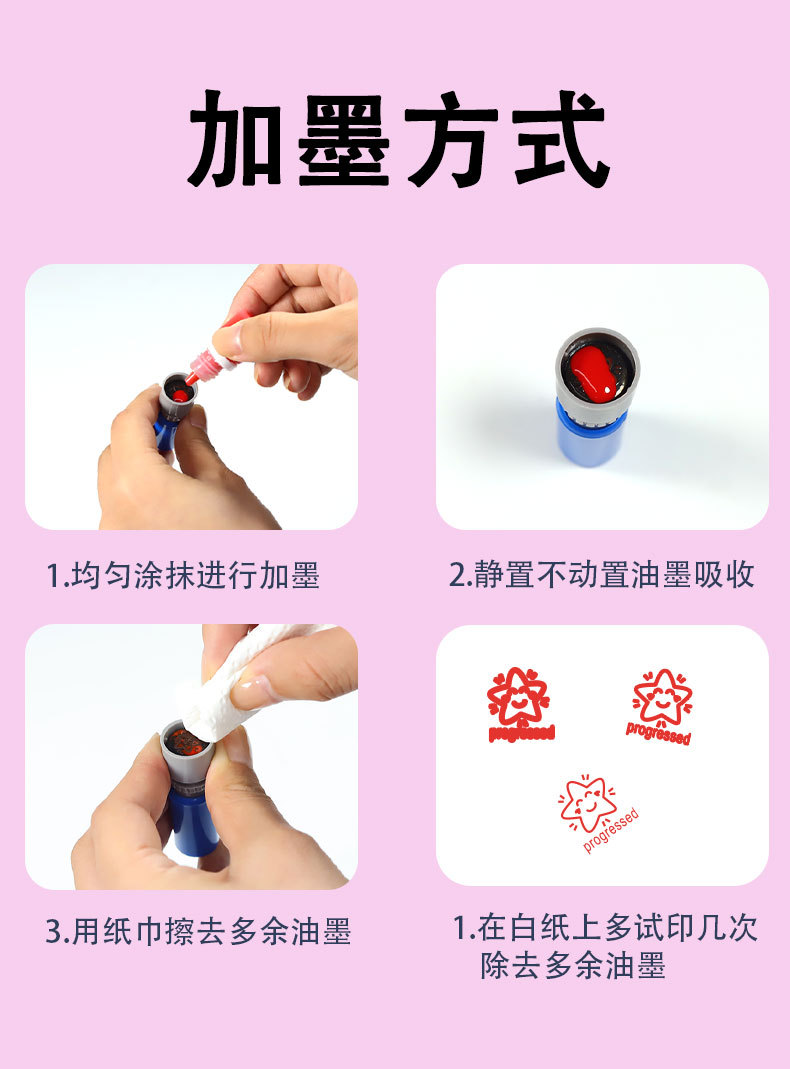 加墨方式

1.均匀涂抹进行加墨

2.静置不动置油墨吸收

3.用纸巾擦去多余油墨

progressed

progressed

progressed

1.在白纸上多试印几次除去多余油墨