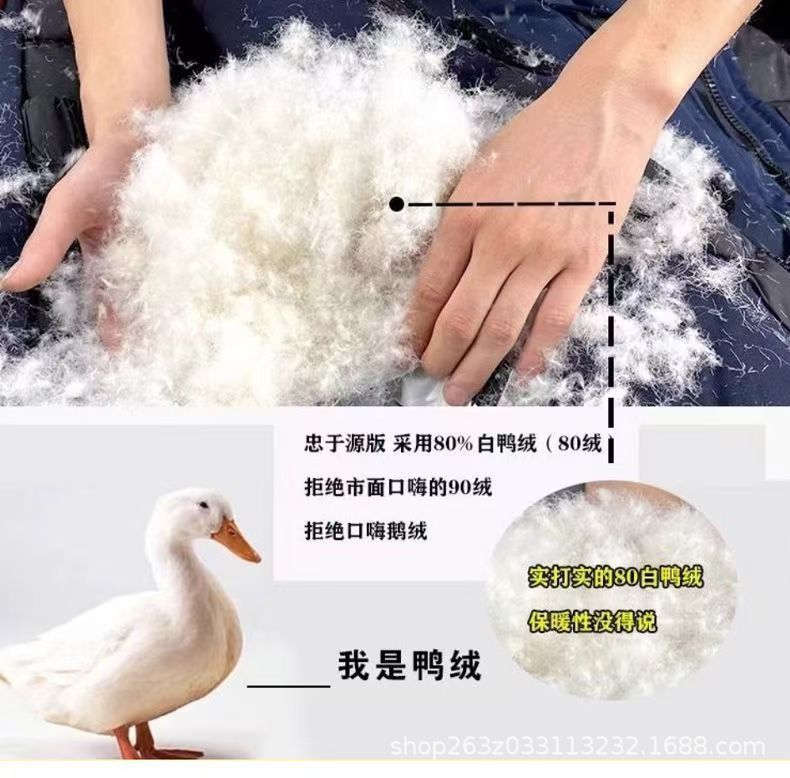 忠于源版 采用80% 白鸭绒（80绒）

拒绝市面口嗨的90绒

拒绝口嗨鹅绒

实打实的80白鸭绒

保暖性没得说

我是鸭绒

shop263z033113232.1688.com