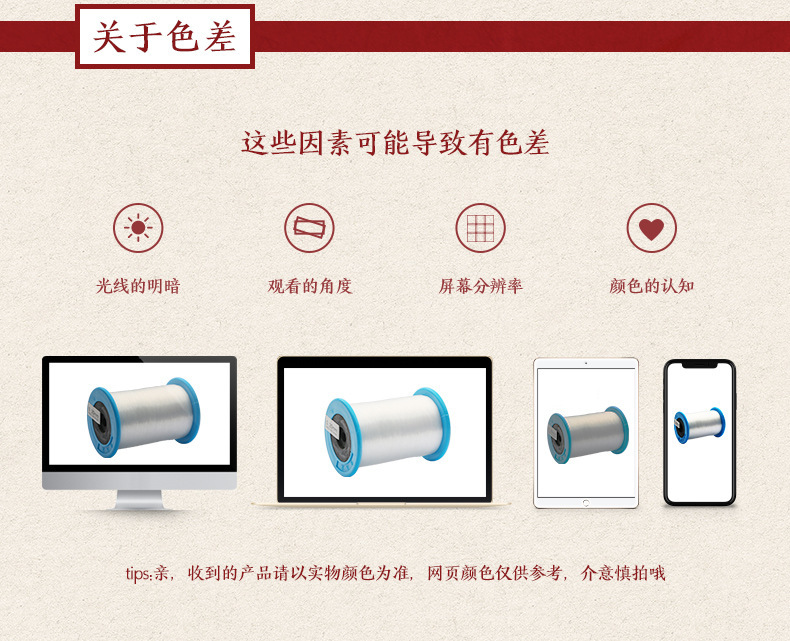 关于色差

这些因素可能导致有色差

光线的明暗

观看的角度

屏幕分辨率

颜色的认知

tips:亲，收到的产品请以实物颜色为准，网页颜色仅供参考，介意慎拍哦