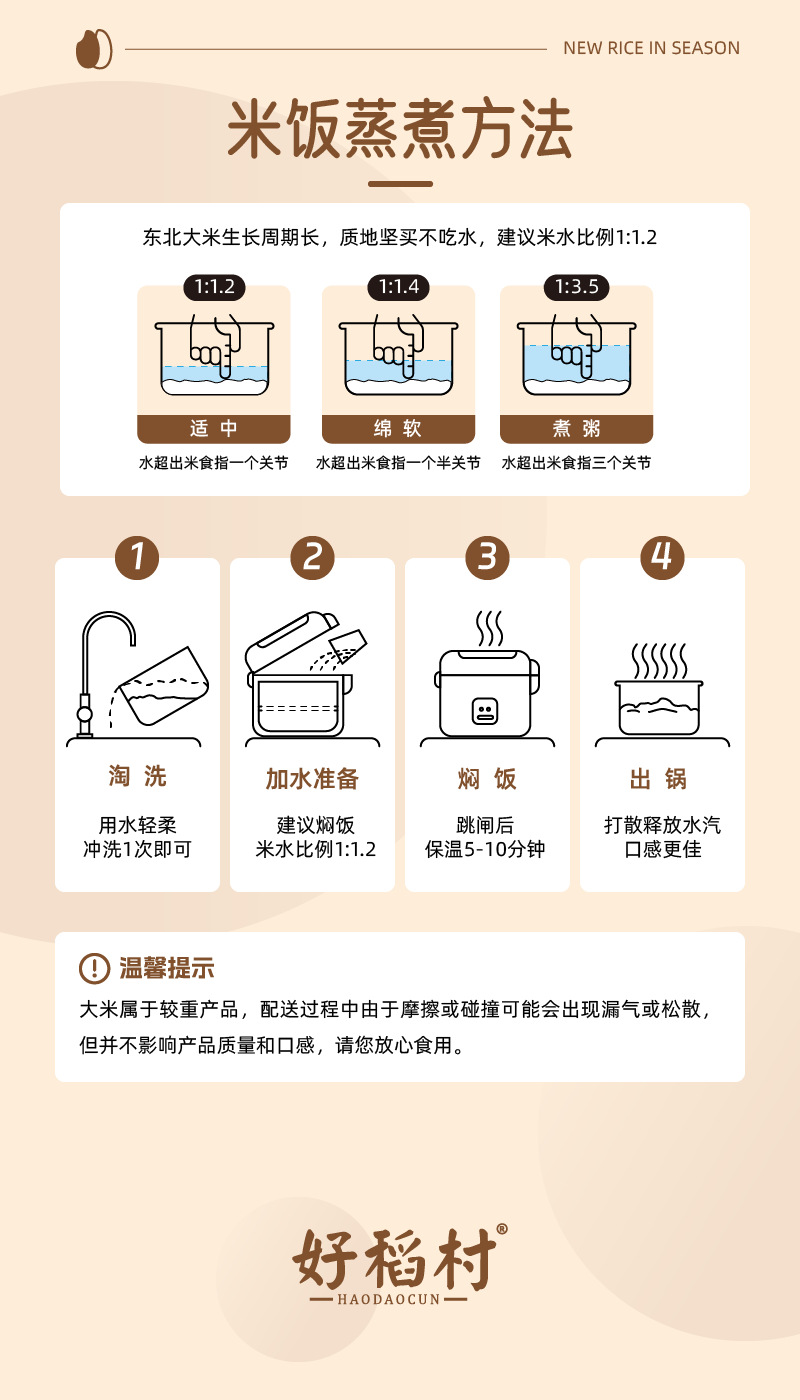 NEW RICE IN SEASON

米饭蒸煮方法

东北大米生长周期长，质地坚买不吃水，建议米水比例1:1.2

1:1.2
适中
水超出米食指一个关节

1:1.4
绵软
水超出米食指一个半关节

1:3.5
煮粥
水超出米食指三个关节

1
淘洗
用水轻柔
冲洗1次即可

2
加水准备
建议焖饭
米水比例1:1.2

3
焖饭
跳闸后
保温5-10分钟

4
出锅
打散释放水汽
口感更佳

温馨提示
大米属于较重产品，配送过程中由于摩擦或碰撞可能会出现漏气或松散，但并不影响产品质量和口感，请您放心食用。

好稻村®
HAODAOCUN