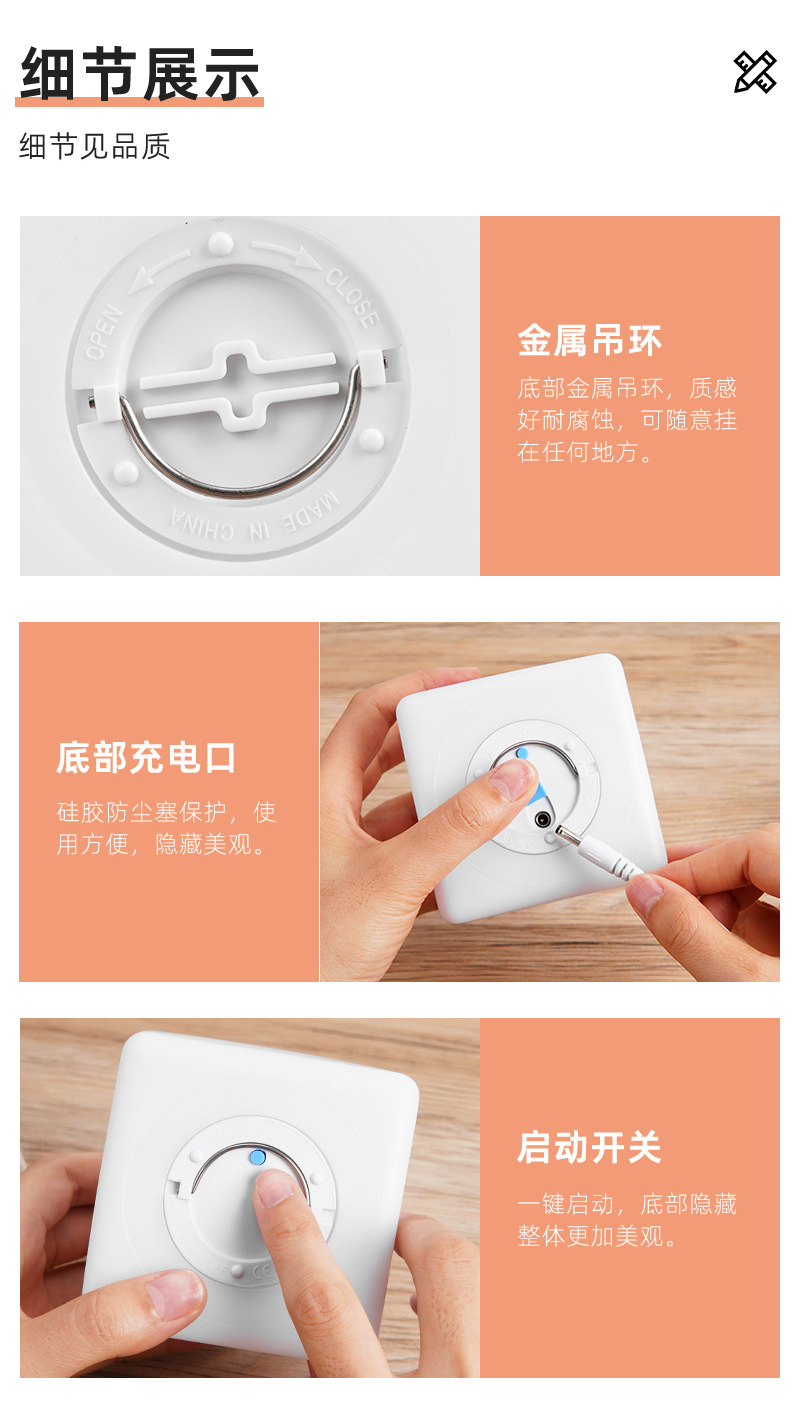 细节展示

细节见品质

OPEN CLOSE

MADE IN CHINA

金属吊环

底部金属吊环，质感好耐腐蚀，可随意挂在任何地方。

底部充电口

硅胶防尘塞保护，使用方便，隐藏美观。

启动开关

一键启动，底部隐藏整体更加美观。