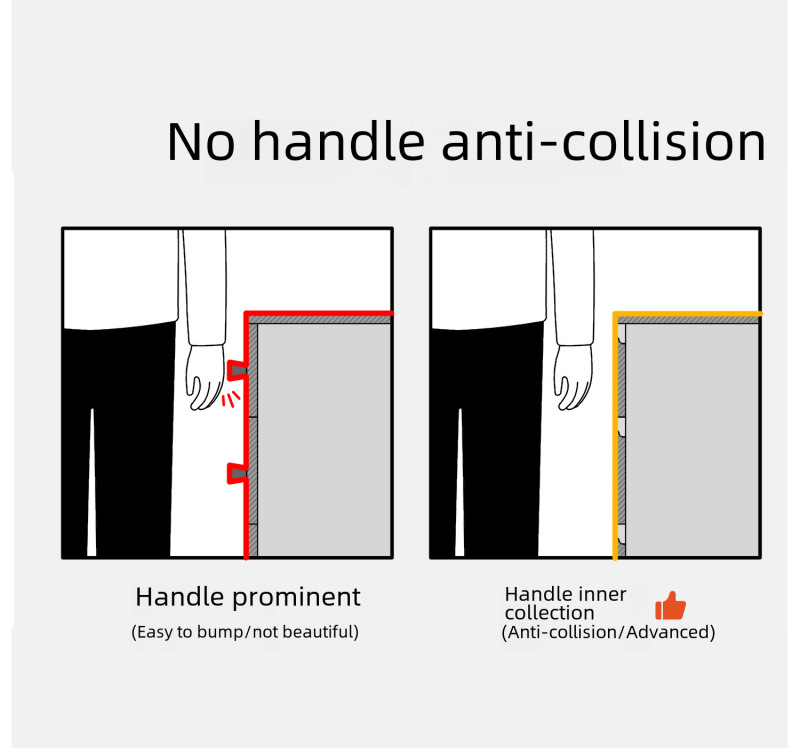 No handle anti-collision

Handle prominent
(Easy to bump/not beautiful)

Handle inner collection
(Anti-collision/Advanced)