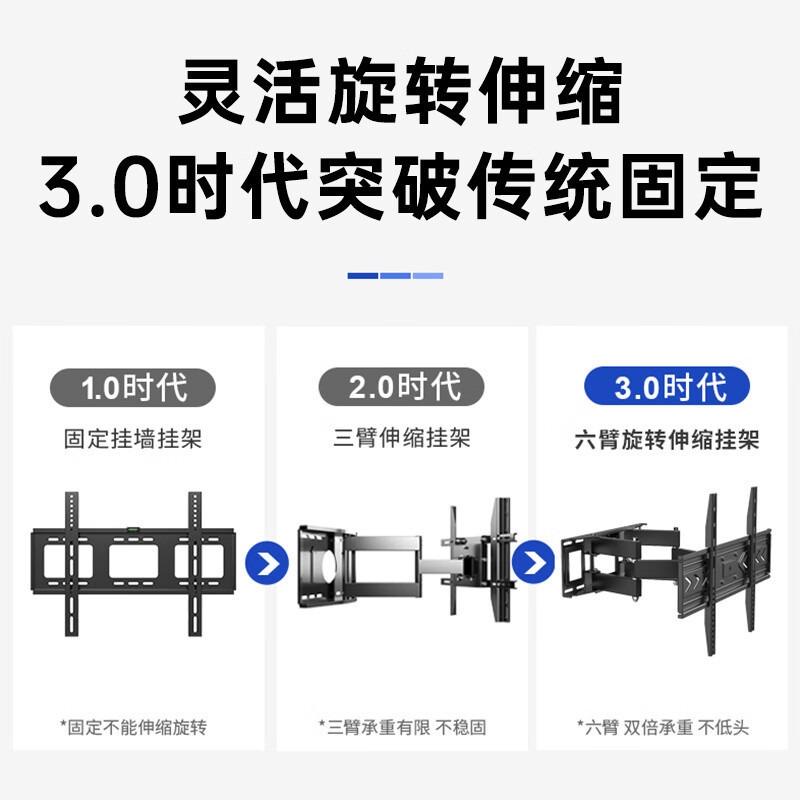 灵活旋转伸缩
3.0时代突破传统固定

1.0时代
固定挂墙挂架
*固定不能伸缩旋转

2.0时代
三臂伸缩挂架
*三臂承重有限 不稳固

3.0时代
六臂旋转伸缩挂架
*六臂 双倍承重 不低头