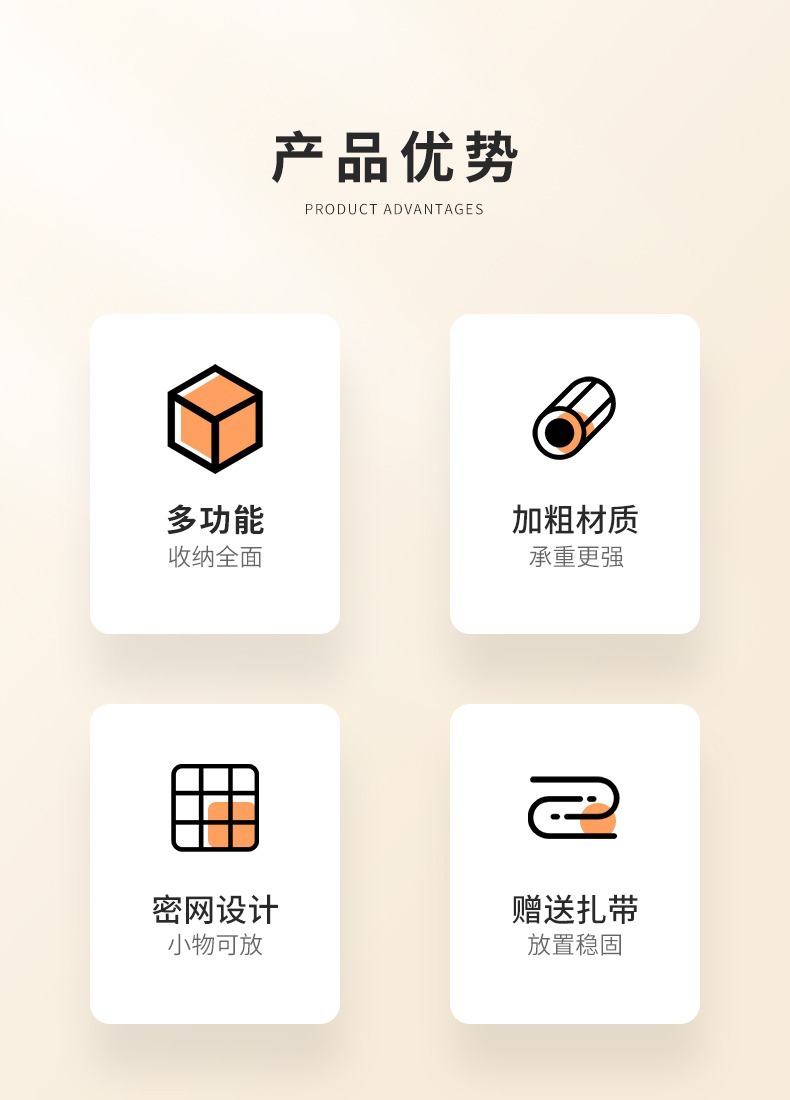 产品优势

PRODUCT ADVANTAGES

多功能
收纳全面

加粗材质
承重更强

密网设计
小物可放

赠送扎带
放置稳固