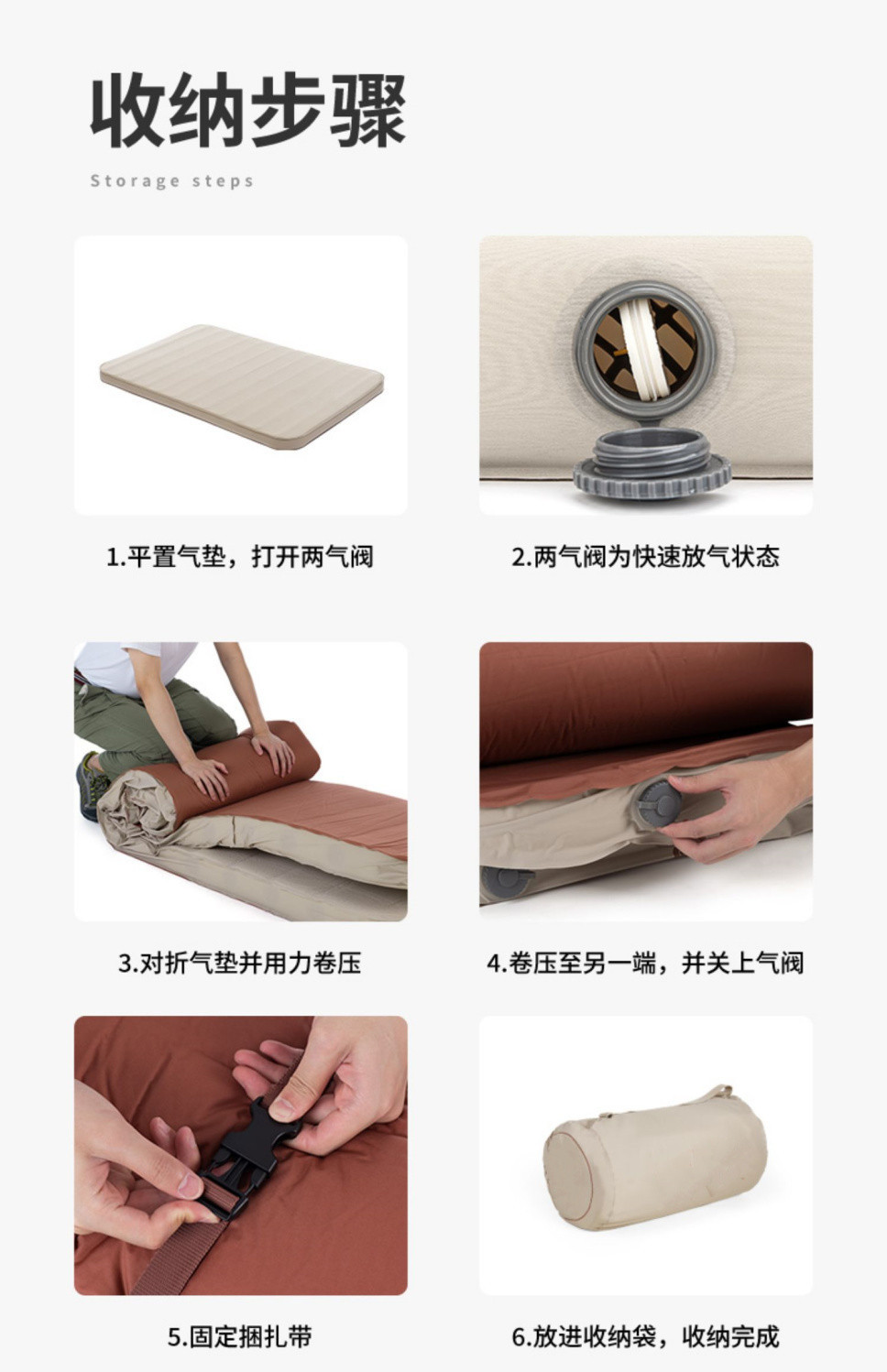 收纳步骤

Storage steps

1.平置气垫，打开两气阀

2.两气阀为快速放气状态

3.对折气垫并用力卷压

4.卷压至另一端，并关上气阀

5.固定捆扎带

6.放进收纳袋，收纳完成