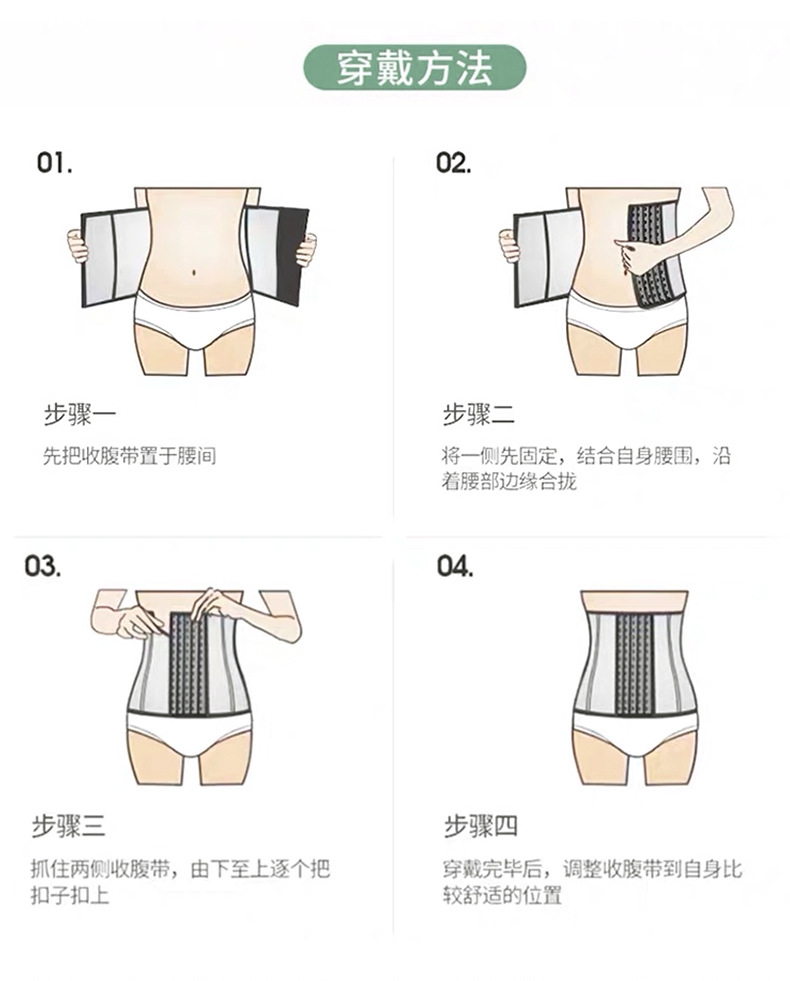 穿戴方法

01.

步骤一

先把收腹带置于腰间

02.

步骤二

将一侧先固定，结合自身腰围，沿着腰部边缘合拢

03.

步骤三

抓住两侧收腹带，由下至上逐个把扣子扣上

04.

步骤四

穿戴完毕后，调整收腹带到自身比较舒适的位置