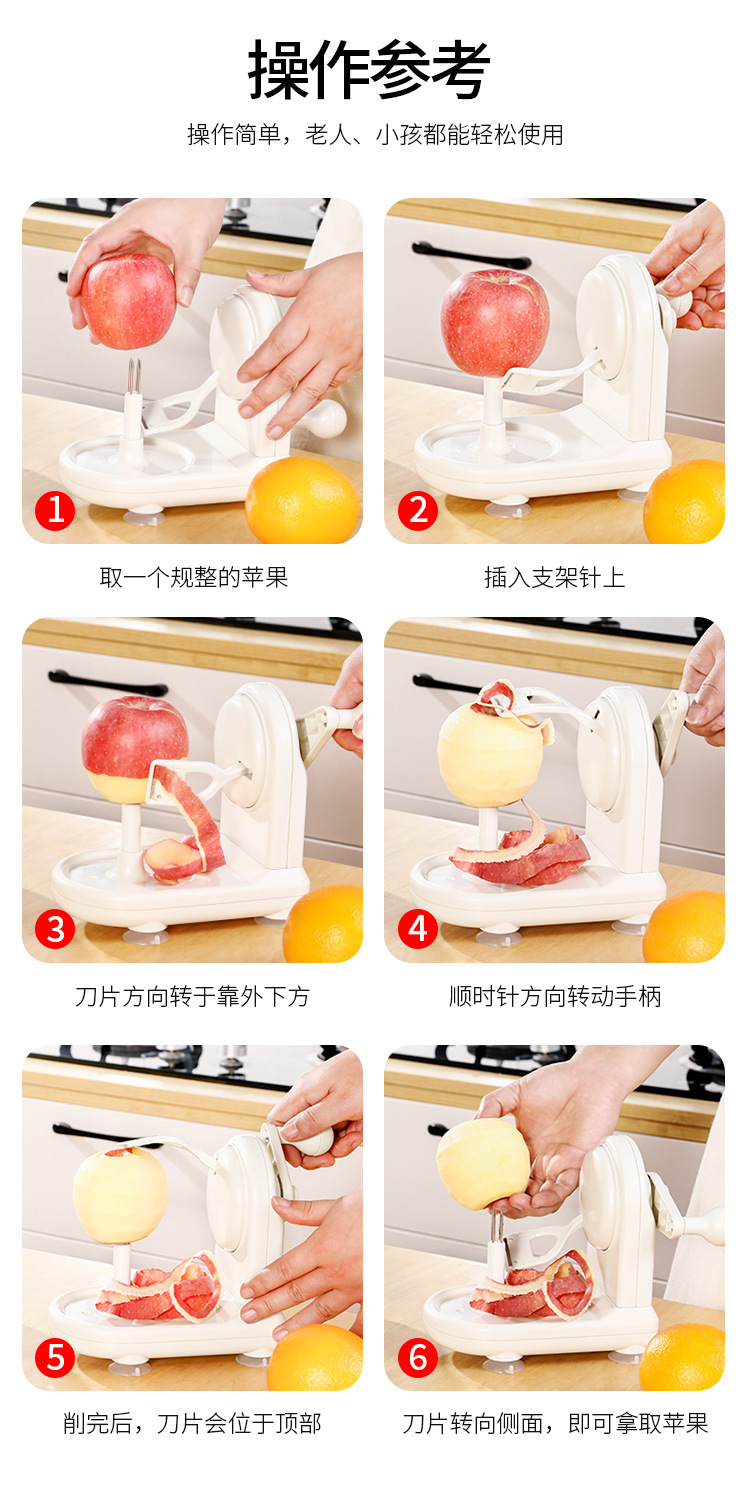 操作参考

操作简单，老人、小孩都能轻松使用

1

取一个规整的苹果

2

插入支架针上

3

刀片方向转于靠外下方

4

顺时针方向转动手柄

5

削完后，刀片会位于顶部

6

刀片转向侧面，即可拿取苹果