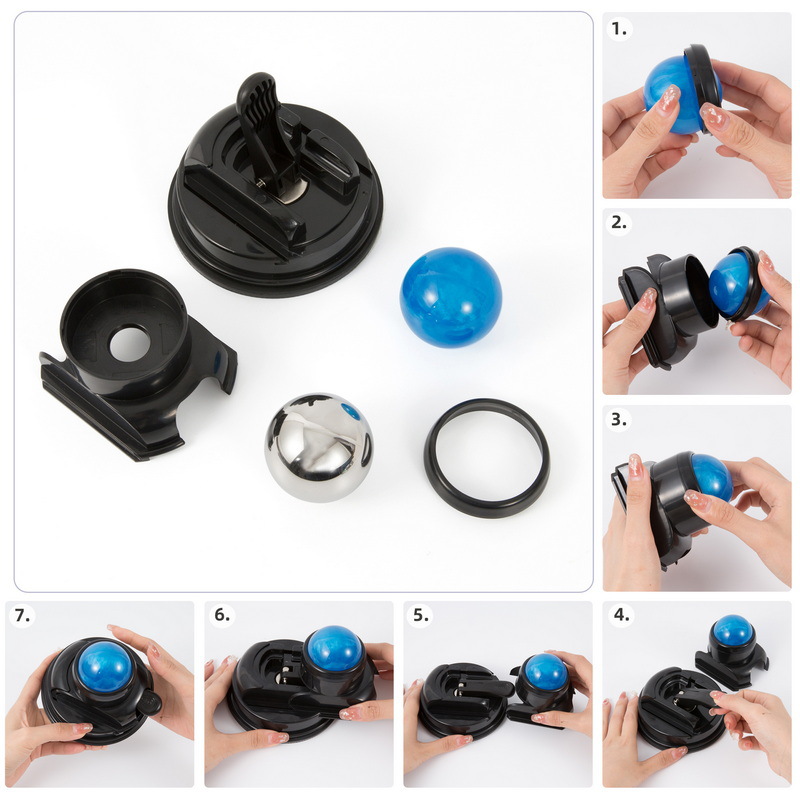 1.

2.

3.

7.

6.

5.

4.