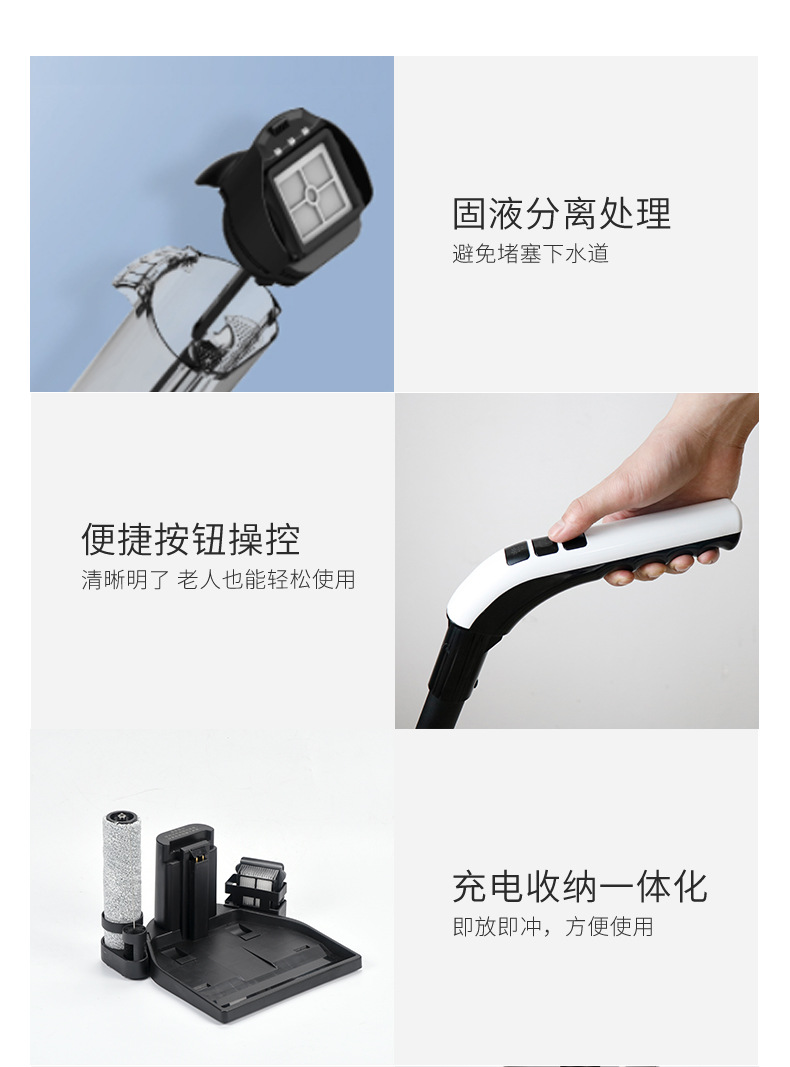 固液分离处理
避免堵塞下水道

便捷按钮操控
清晰明了 老人也能轻松使用

充电收纳一体化
即放即冲，方便使用