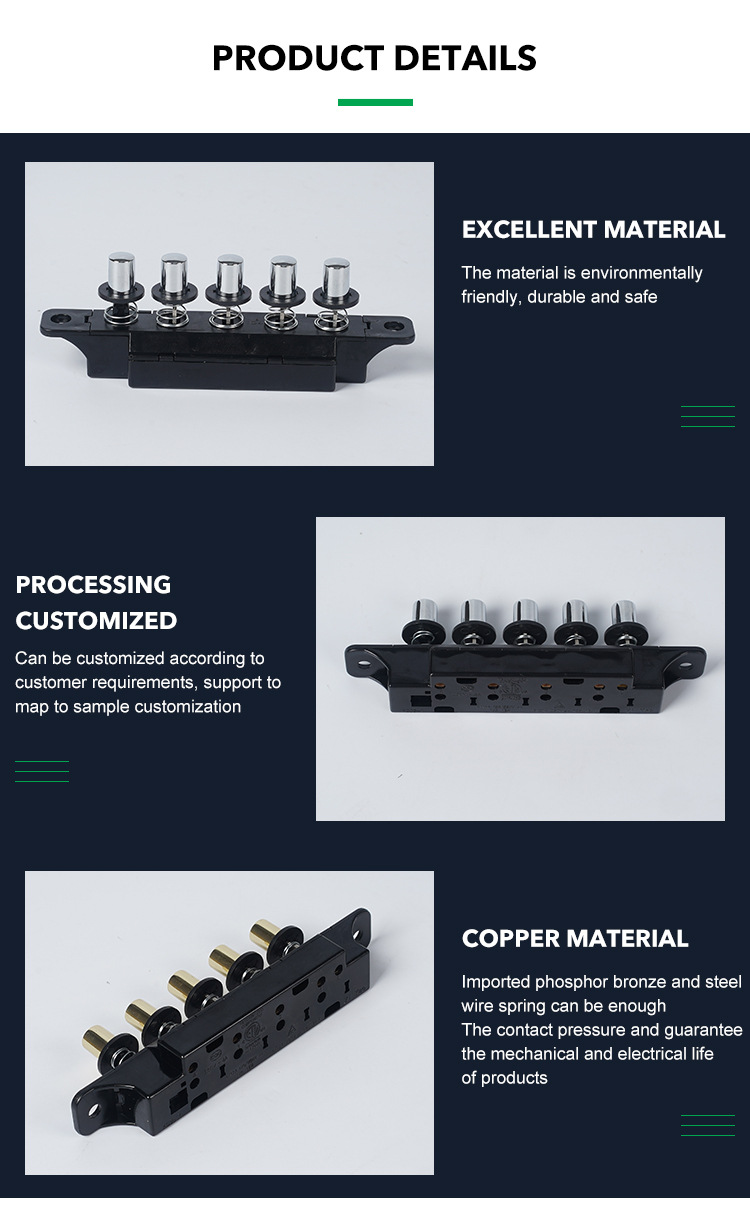 PRODUCT DETAILS

EXCELLENT MATERIAL

The material is environmentally friendly, durable and safe

PROCESSING CUSTOMIZED

Can be customized according to customer requirements, support to map to sample customization

COPPER MATERIAL

Imported phosphor bronze and steel wire spring can be enough
The contact pressure and guarantee the mechanical and electrical life of products