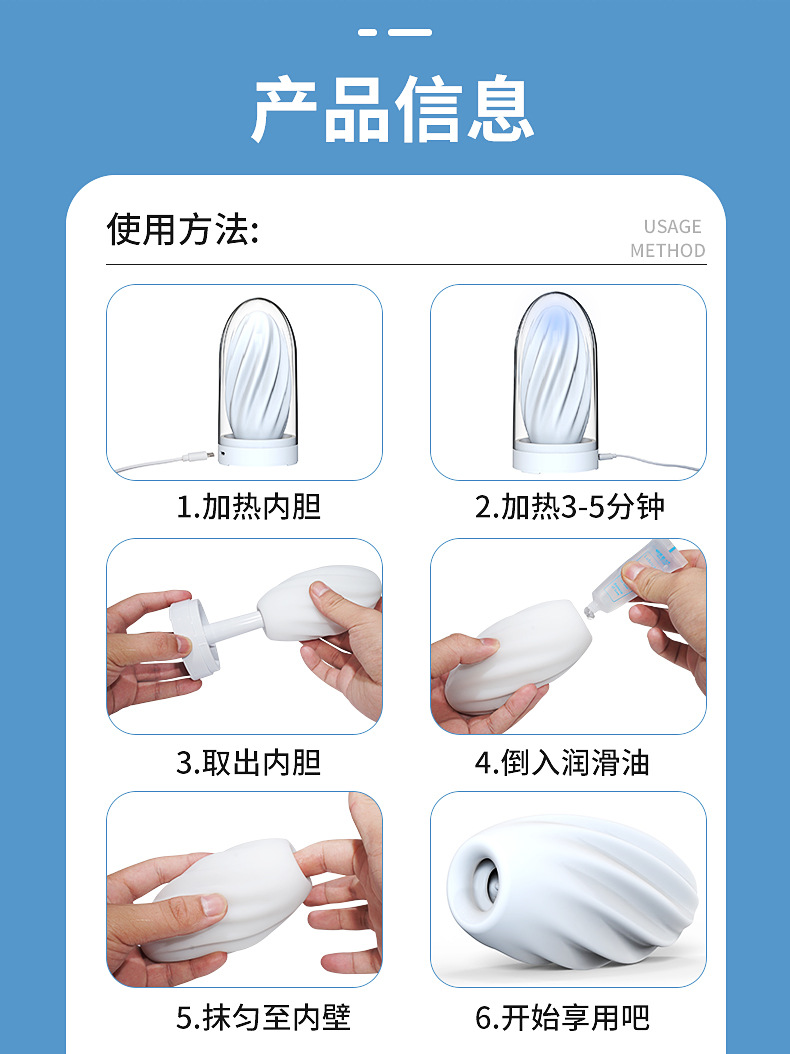 产品信息

使用方法:

USAGE METHOD

1.加热内胆

2.加热3-5分钟

3.取出内胆

4.倒入润滑油

5.抹匀至内壁

6.开始享用吧