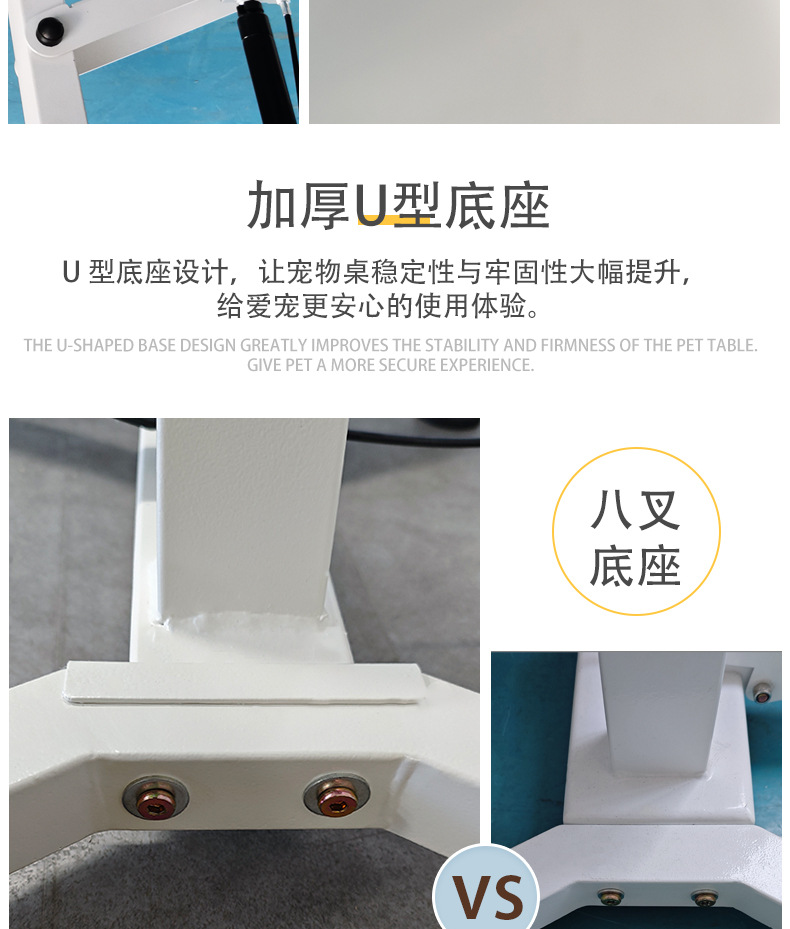 加厚U型底座

U 型底座设计，让宠物桌稳定性与牢固性大幅提升，给爱宠更安心的使用体验。

THE U-SHAPED BASE DESIGN GREATLY IMPROVES THE STABILITY AND FIRMNESS OF THE PET TABLE. GIVE PET A MORE SECURE EXPERIENCE.

八叉底座

VS