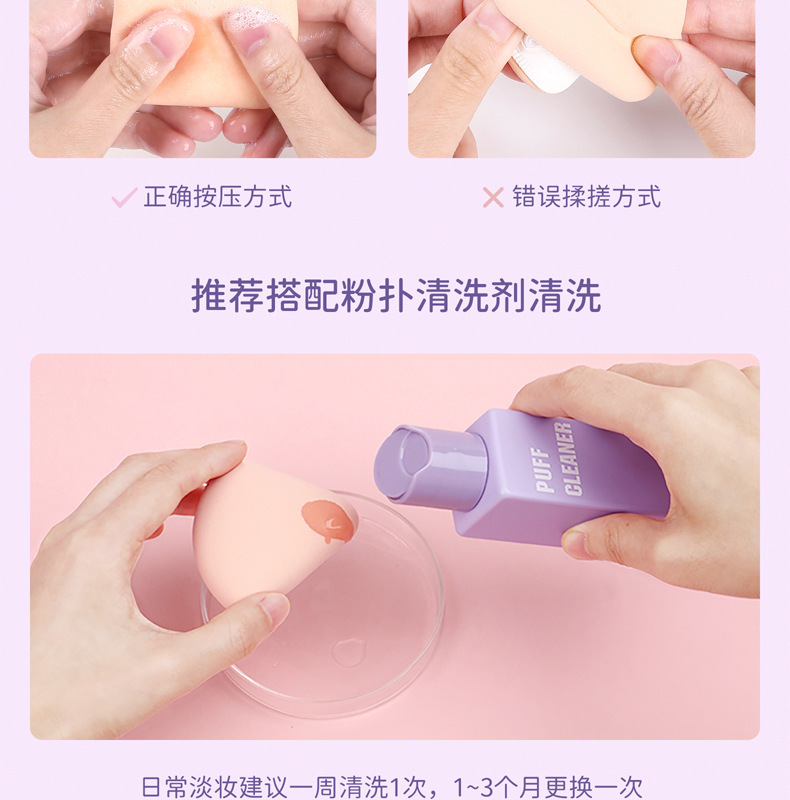 ✓ 正确按压方式

✕ 错误揉搓方式

推荐搭配粉扑清洗剂清洗

PUFF CLEANER

日常淡妆建议一周清洗1次，1~3个月更换一次